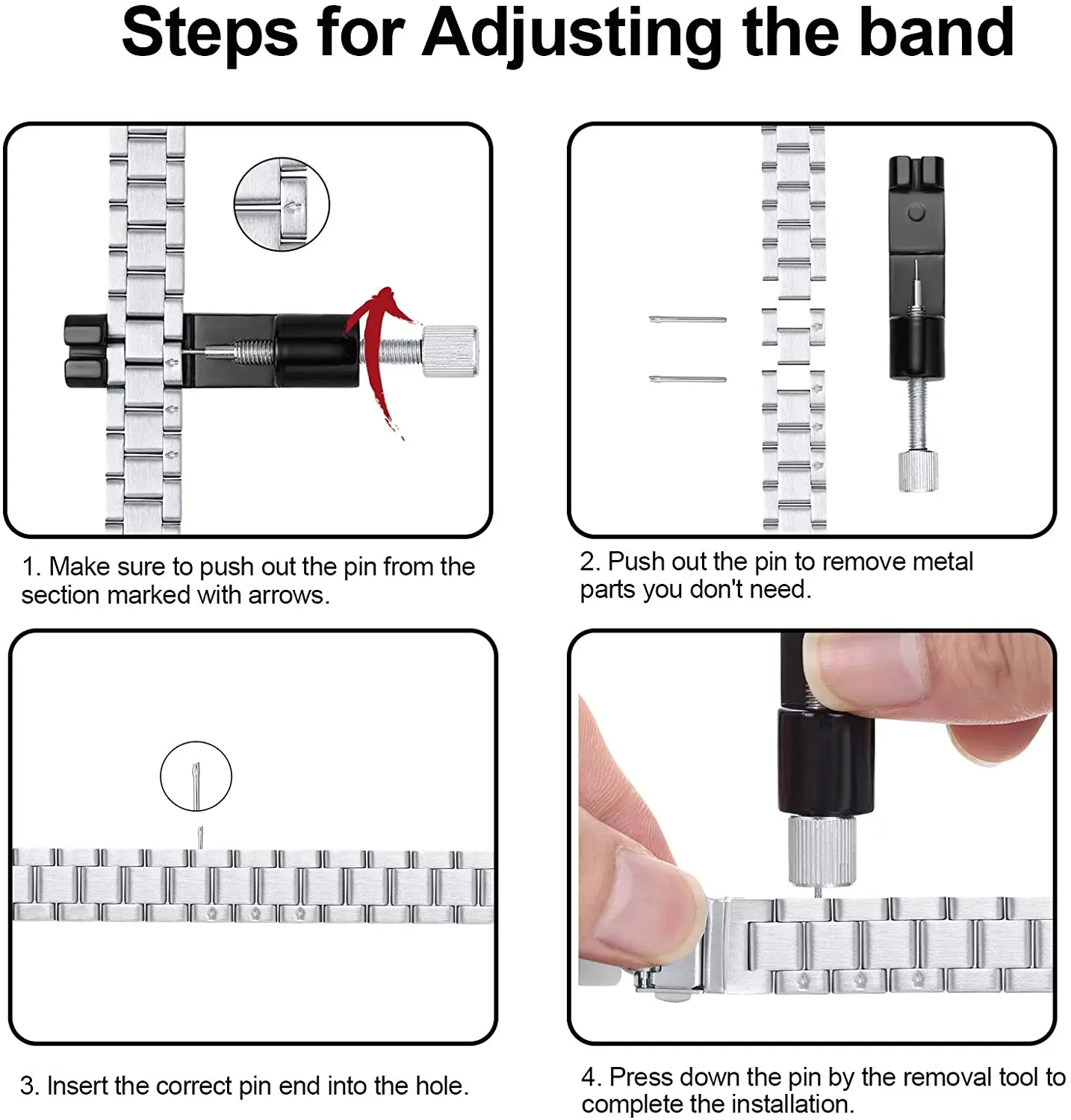 Steps for Adjusting the band

1. Make sure to push out the pin from the section marked with arrows.

2. Push out the pin to remove metal parts you don't need.

3. Insert the correct pin end into the hole.

4. Press down the pin by the removal tool to complete the installation.