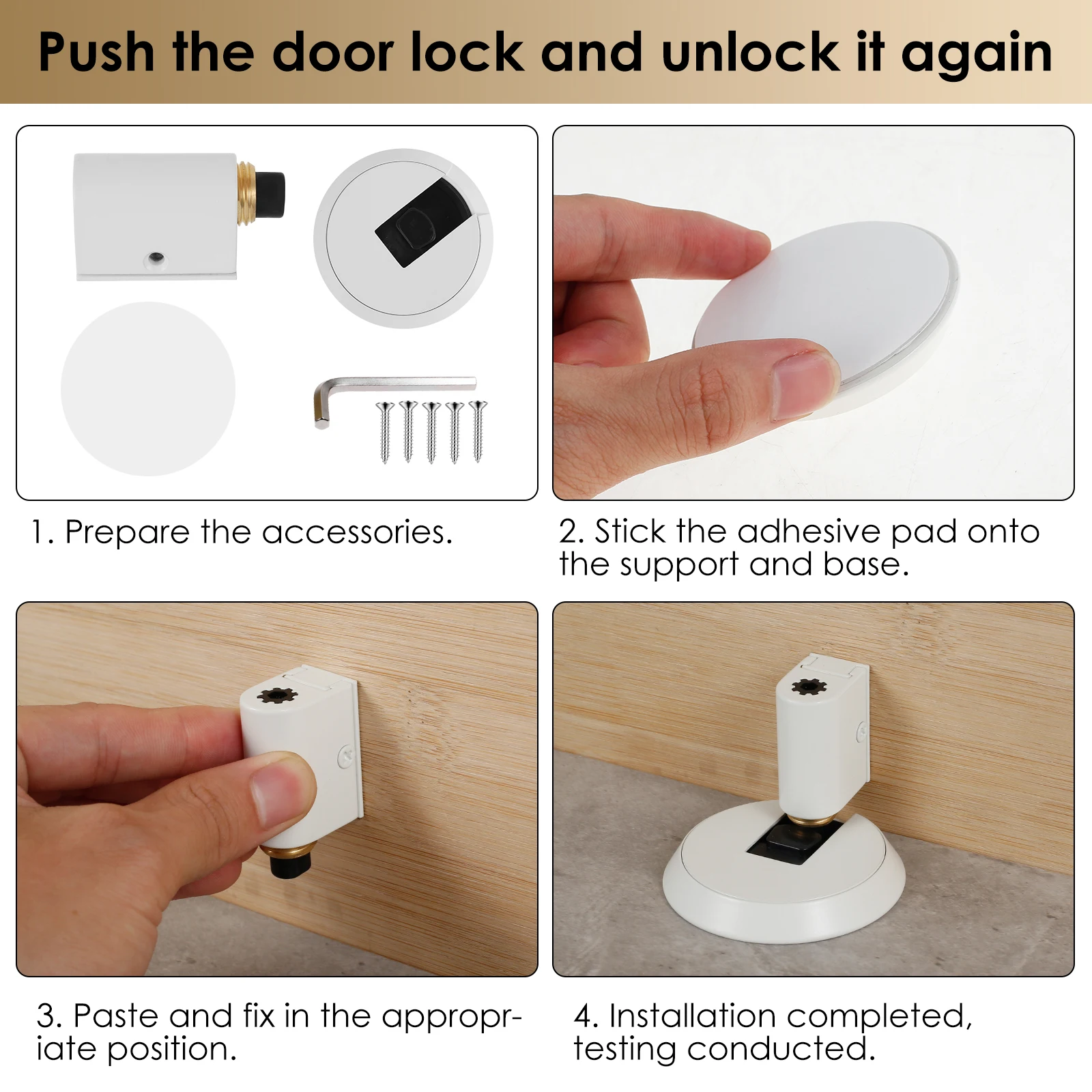 Push the door lock and unlock it again

1. Prepare the accessories.

2. Stick the adhesive pad onto the support and base.

3. Paste and fix in the appropriate position.

4. Installation completed, testing conducted.