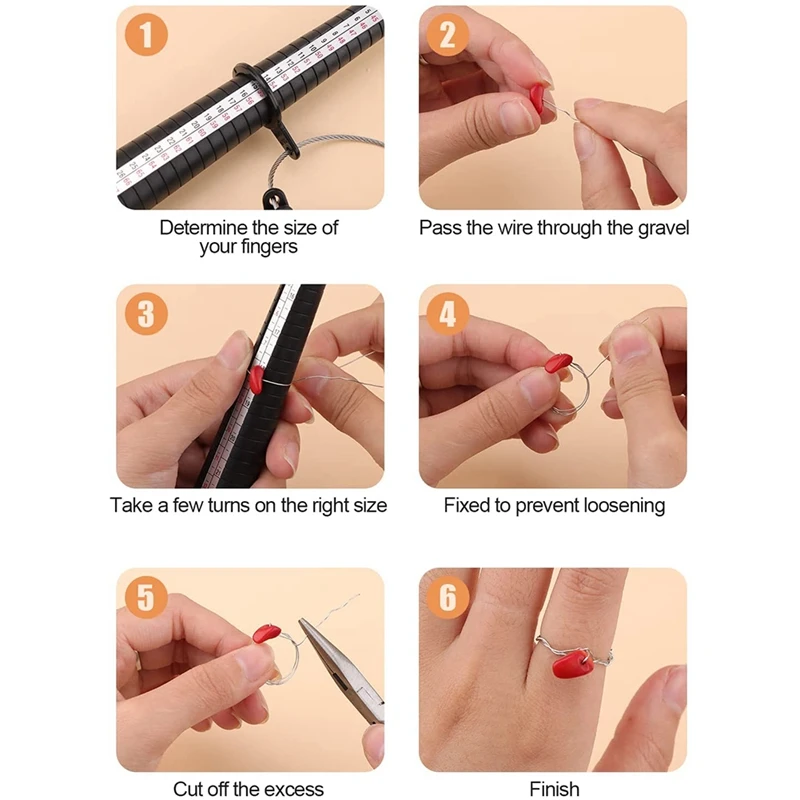 1

Determine the size of your fingers

2

Pass the wire through the gravel

3

Take a few turns on the right size

4

Fixed to prevent loosening

5

Cut off the excess

6

Finish