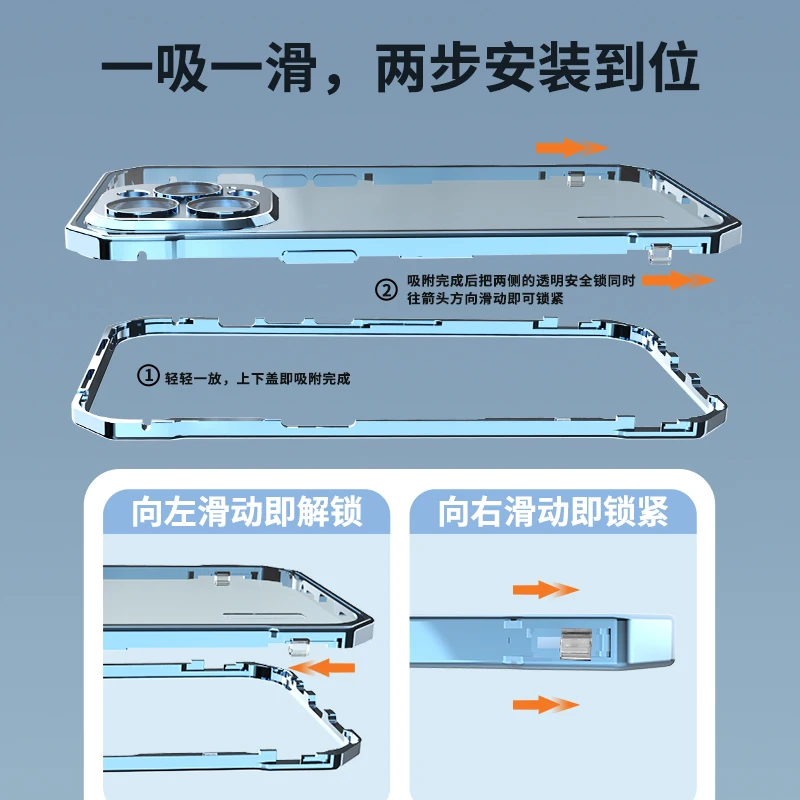 一吸一滑，两步安装到位

② 吸附完成后把两侧的透明安全锁同时往箭头方向滑动即可锁紧

① 轻轻一放，上下盖即吸附完成

向左滑动即解锁

向右滑动即锁紧