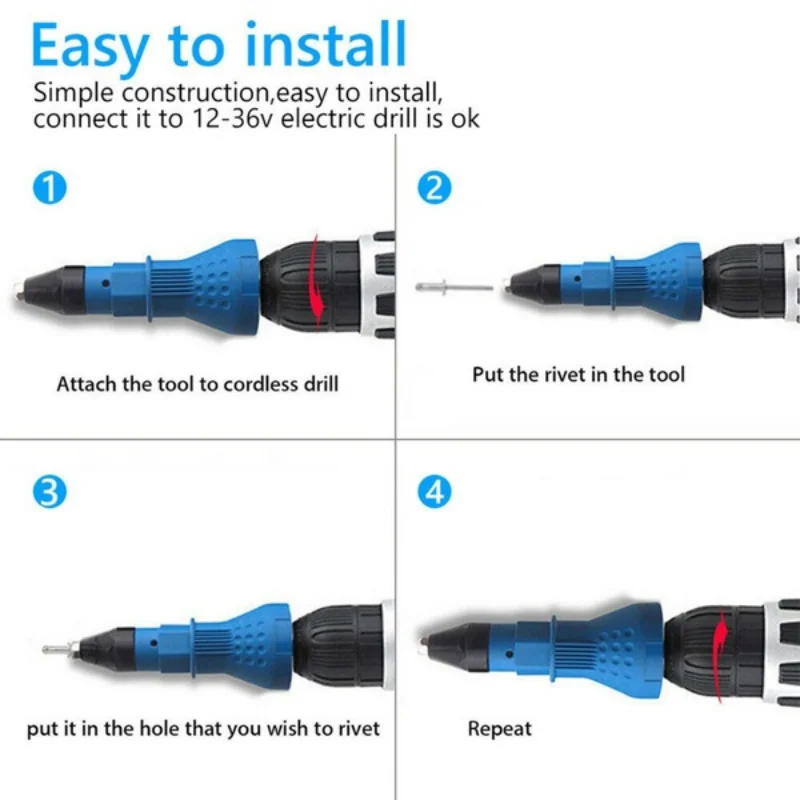 Easy to install

Simple construction,easy to install, connect it to 12-36v electric drill is ok

1

Attach the tool to cordless drill

2

Put the rivet in the tool

3

put it in the hole that you wish to rivet

4

Repeat