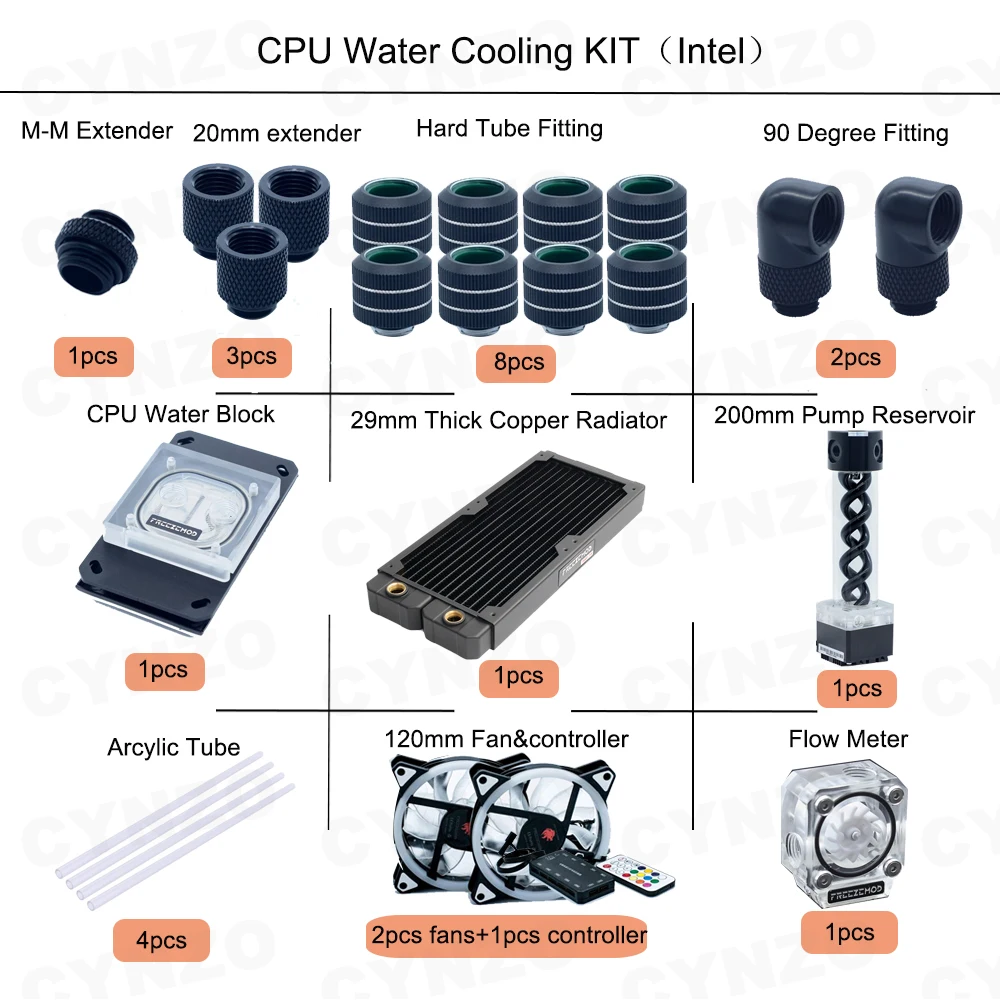 CPU Water Cooling KIT（Intel）

M-M Extender
1pcs

20mm extender
3pcs

Hard Tube Fitting
8pcs

90 Degree Fitting
2pcs

CPU Water Block
FREEZEMOD
1pcs

29mm Thick Copper Radiator
FREEZEMOD
1pcs

200mm Pump Reservoir
1pcs

Arcylic Tube
4pcs

120mm Fan&controller
2pcs fans+1pcs controller

Flow Meter
FREEZEMOD
1pcs

CYNZO