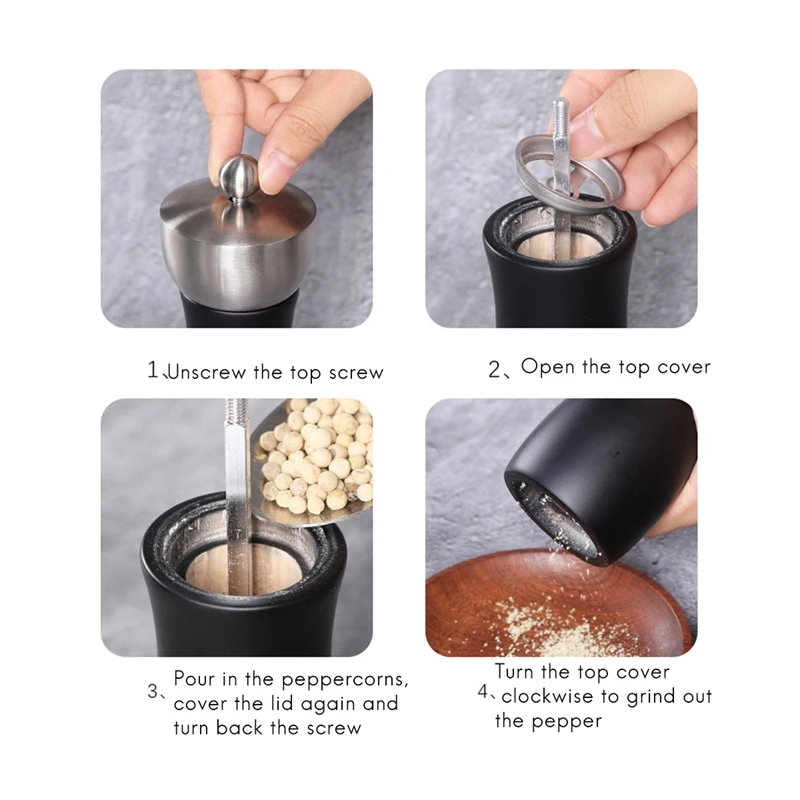 1、Unscrew the top screw

2、Open the top cover

3、Pour in the peppercorns, cover the lid again and turn back the screw

4、Turn the top cover clockwise to grind out the pepper