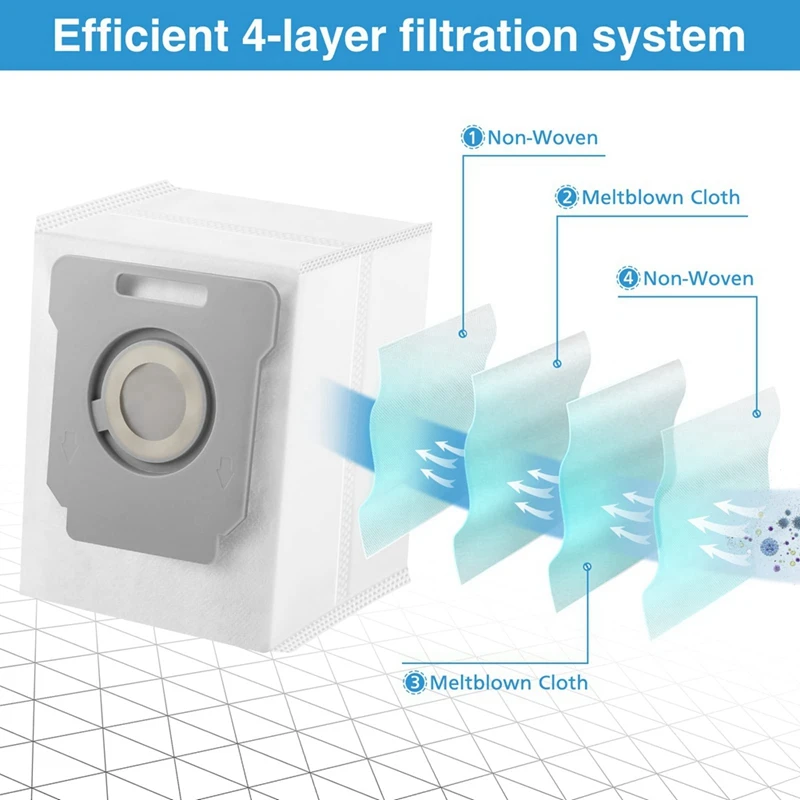 Efficient 4-layer filtration system

1 Non-Woven

2 Meltblown Cloth

4 Non-Woven

3 Meltblown Cloth