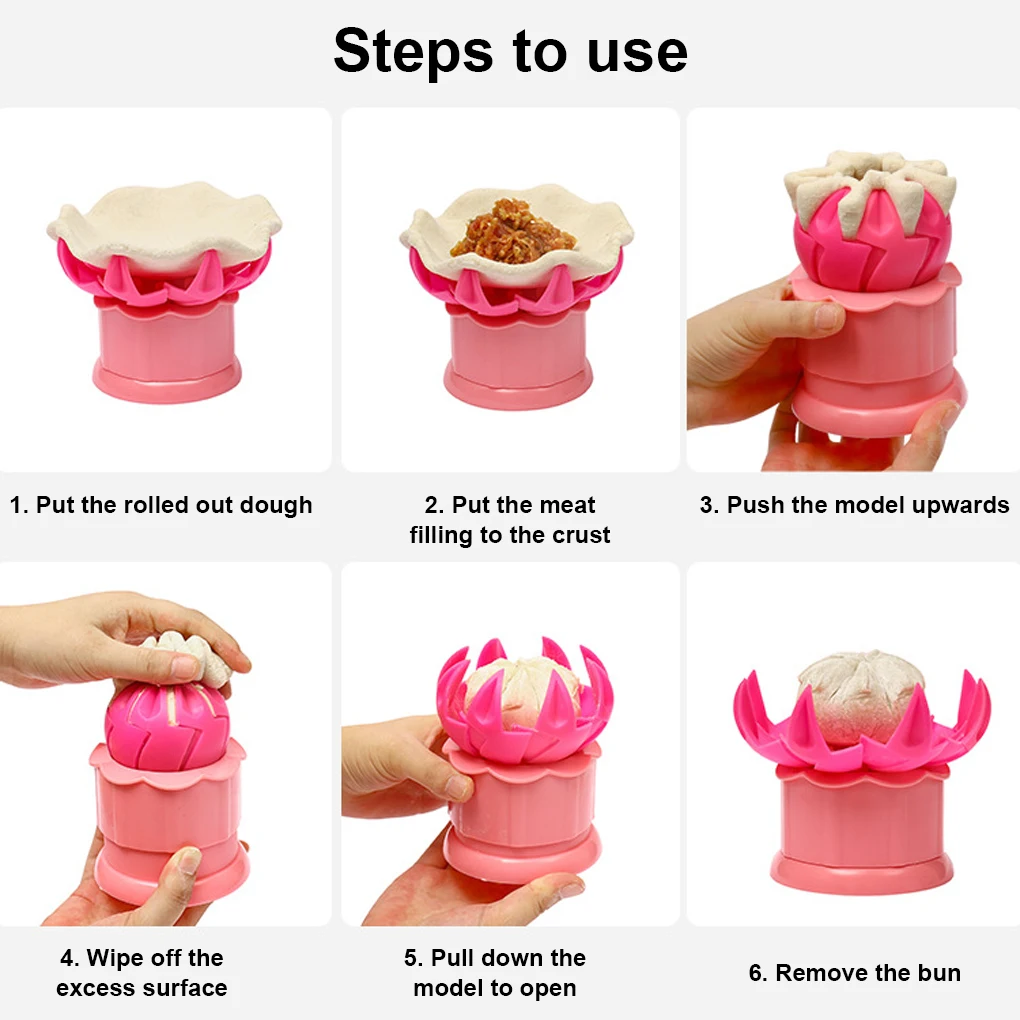 Steps to use

1. Put the rolled out dough

2. Put the meat filling to the crust

3. Push the model upwards

4. Wipe off the excess surface

5. Pull down the model to open

6. Remove the bun