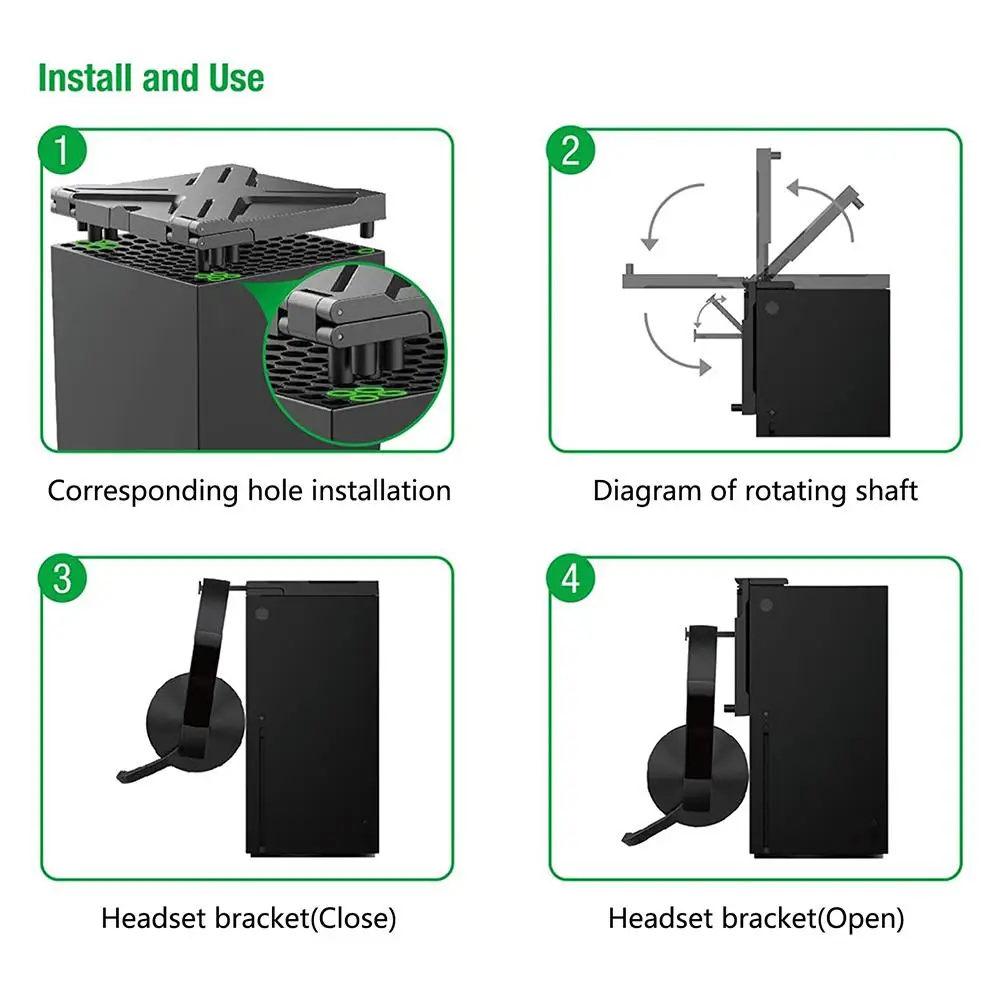 Install and Use

1

Corresponding hole installation

2

Diagram of rotating shaft

3

Headset bracket(Close)

4

Headset bracket(Open)