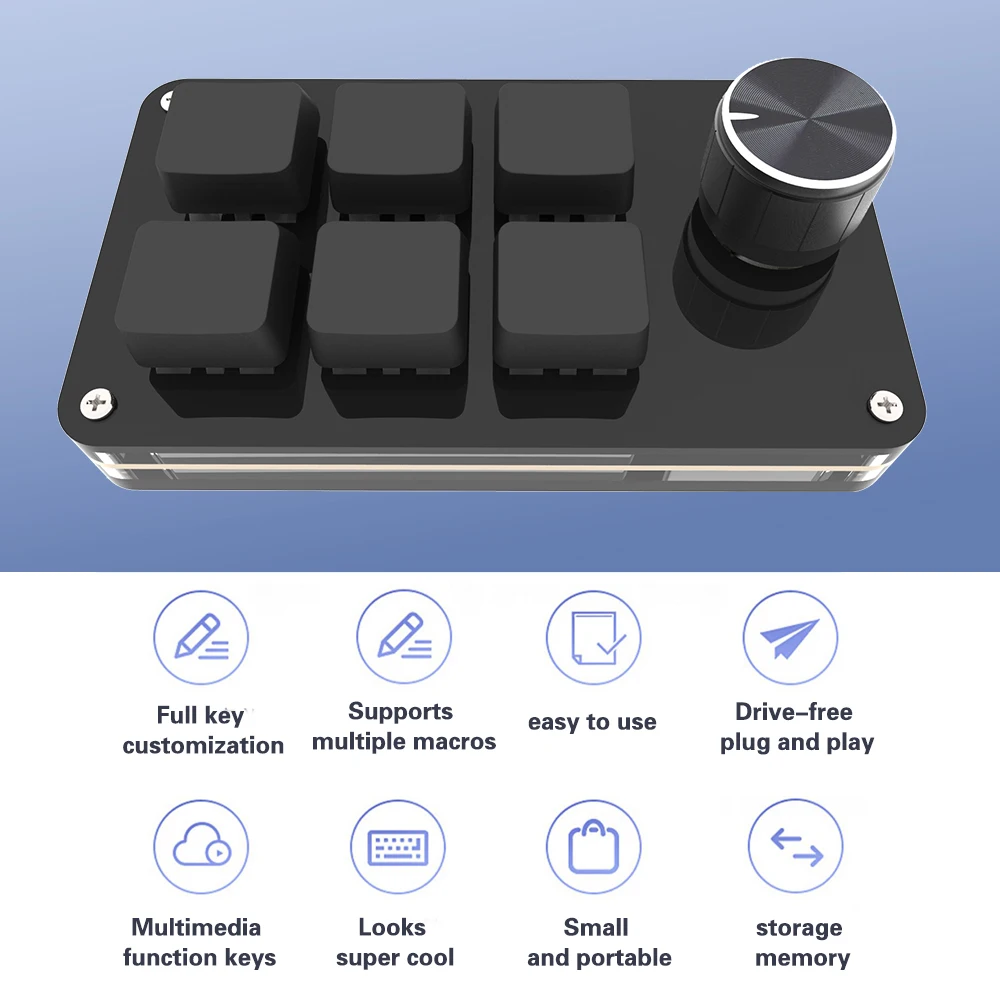 Full key customization

Supports multiple macros

easy to use

Drive–free plug and play

Multimedia function keys

Looks super cool

Small and portable

storage memory