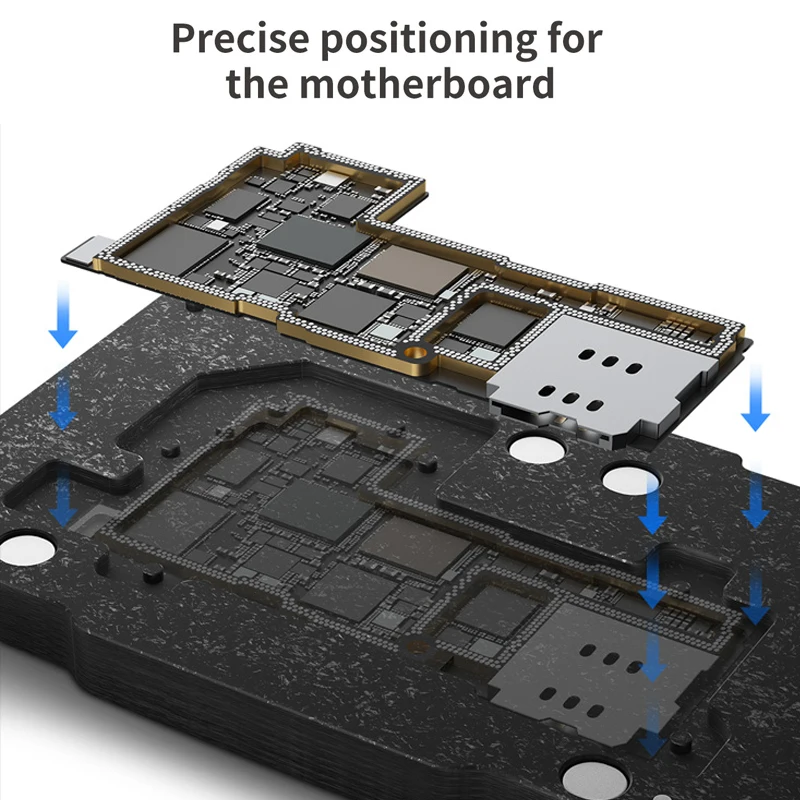 Precise positioning for the motherboard