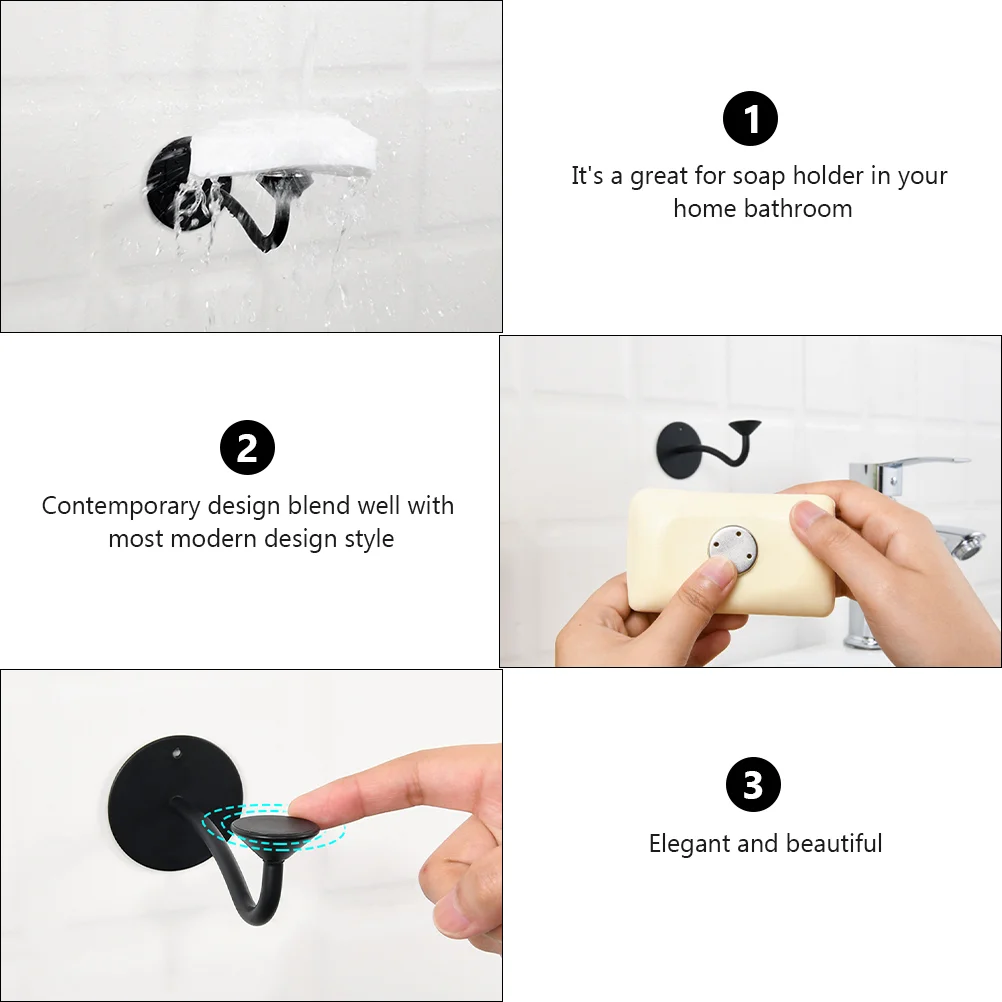 1
It's a great for soap holder in your home bathroom

2
Contemporary design blend well with most modern design style

3
Elegant and beautiful