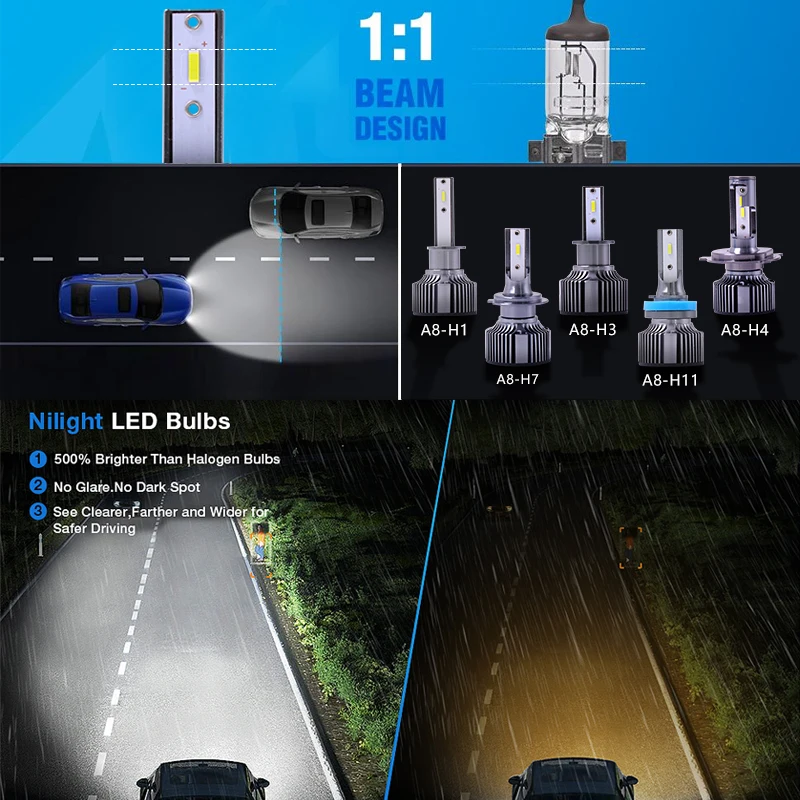 1:1
BEAM
DESIGN

A8-H1
A8-H7
A8-H3
A8-H11
A8-H4

Nilight LED Bulbs

1 500% Brighter Than Halogen Bulbs
2 No Glare.No Dark Spot
3 See Clearer,Farther and Wider for Safer Driving