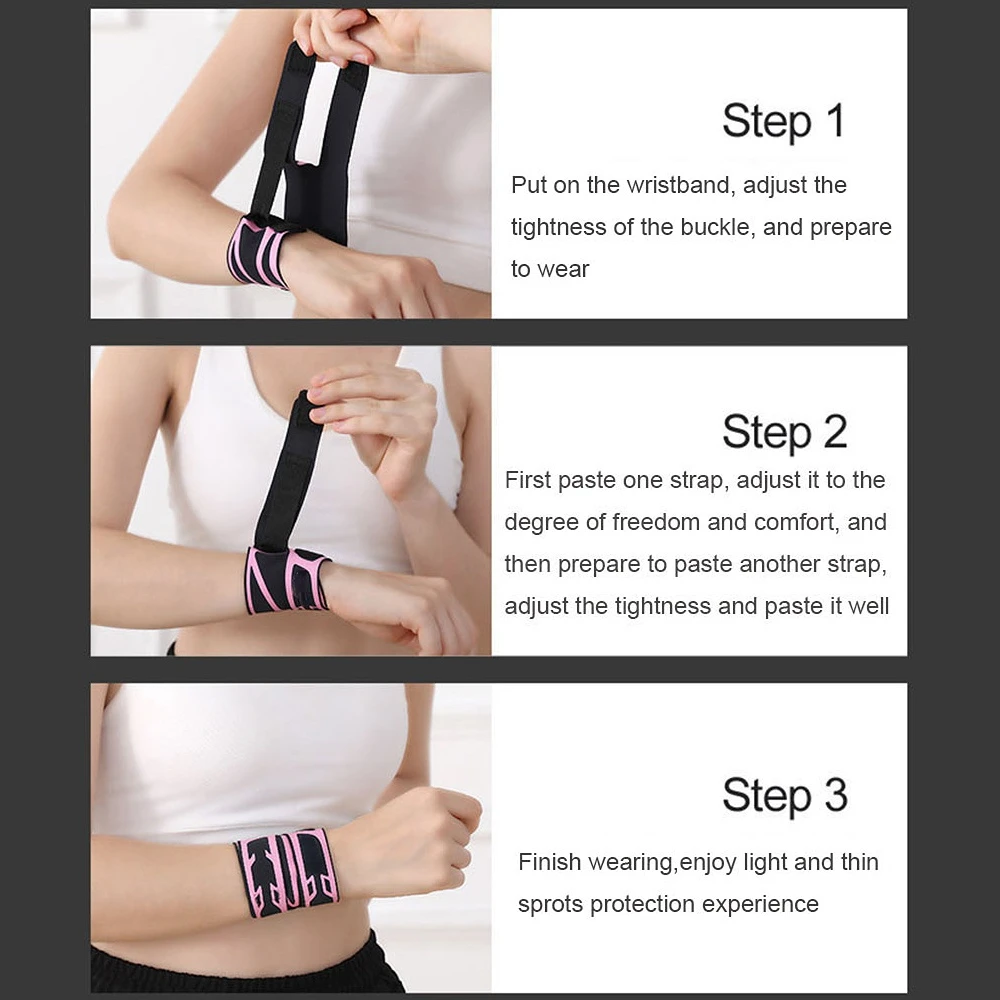 Step 1

Put on the wristband, adjust the tightness of the buckle, and prepare to wear

Step 2

First paste one strap, adjust it to the degree of freedom and comfort, and then prepare to paste another strap, adjust the tightness and paste it well

Step 3

Finish wearing,enjoy light and thin sprots protection experience