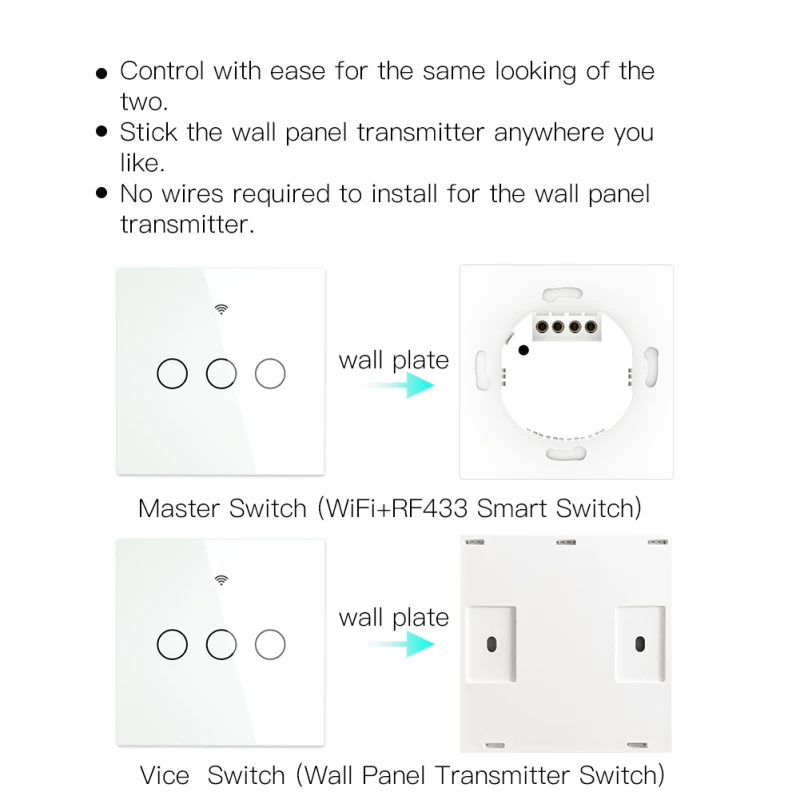 ● Control with ease for the same looking of the two.
● Stick the wall panel transmitter anywhere you like.
● No wires required to install for the wall panel transmitter.

wall plate

Master Switch (WiFi+RF433 Smart Switch)

wall plate

Vice Switch (Wall Panel Transmitter Switch)