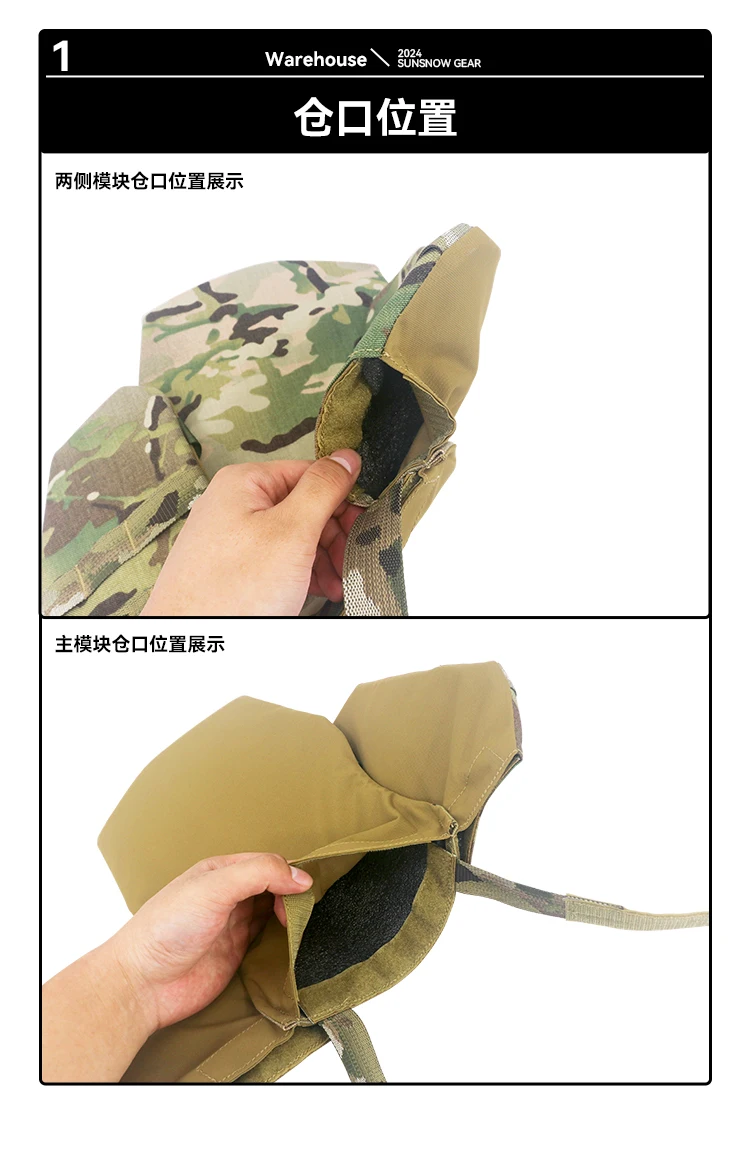 1

Warehouse 2024 SUNSNOW GEAR

仓口位置

两侧模块仓口位置展示

主模块仓口位置展示