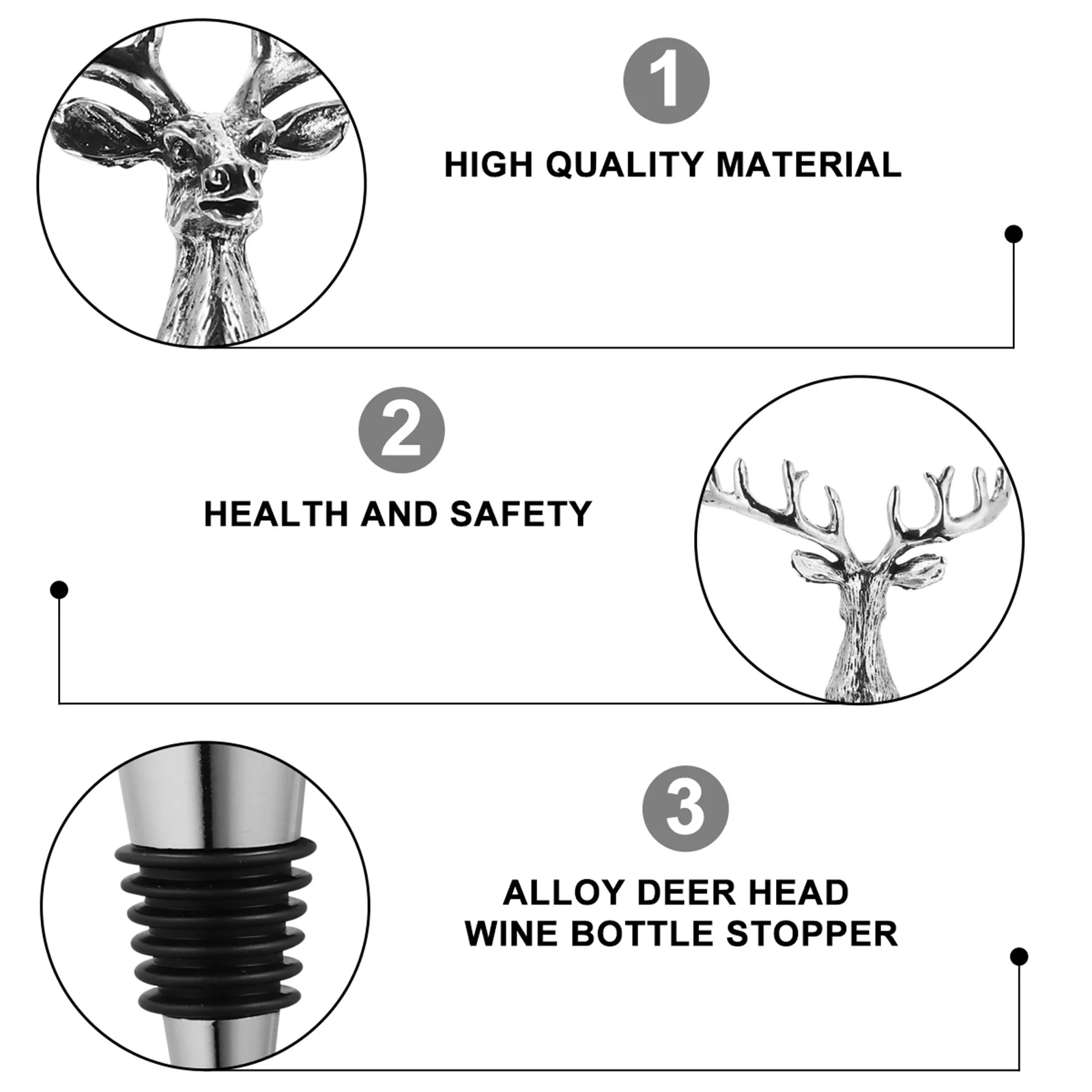 1

HIGH QUALITY MATERIAL

2

HEALTH AND SAFETY

3

ALLOY DEER HEAD WINE BOTTLE STOPPER