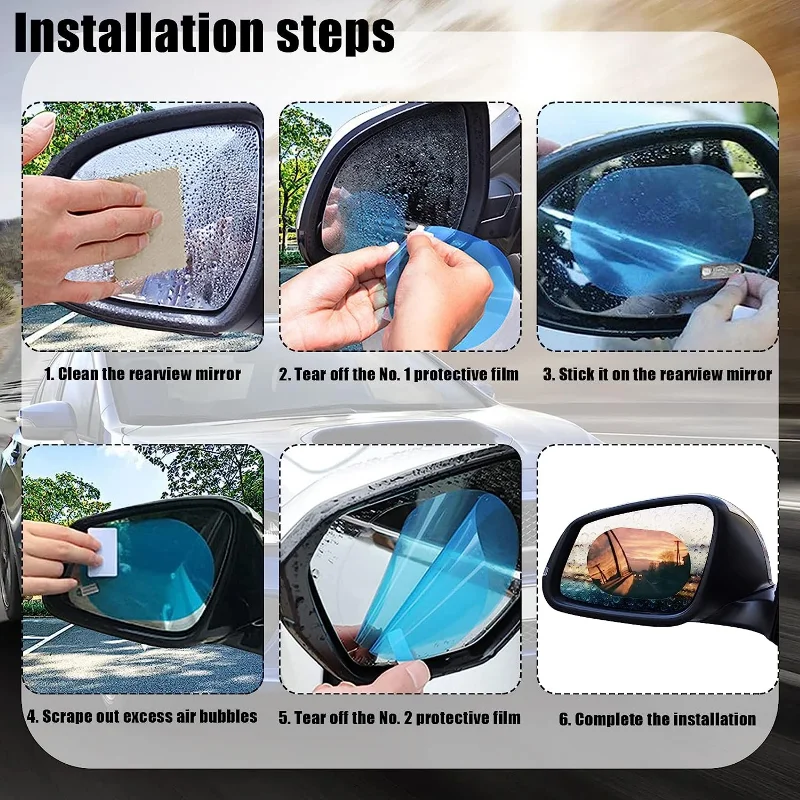 Installation steps

1. Clean the rearview mirror

2. Tear off the No. 1 protective film

3. Stick it on the rearview mirror

4. Scrape out excess air bubbles

5. Tear off the No. 2 protective film

6. Complete the installation