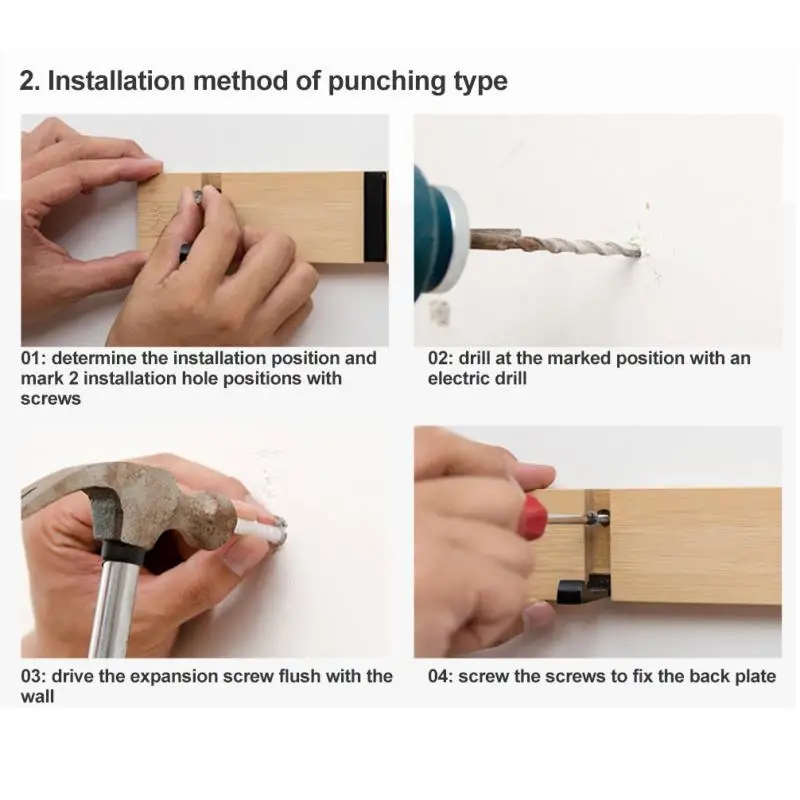 2. Installation method of punching type

01: determine the installation position and mark 2 installation hole positions with screws

02: drill at the marked position with an electric drill

03: drive the expansion screw flush with the wall

04: screw the screws to fix the back plate