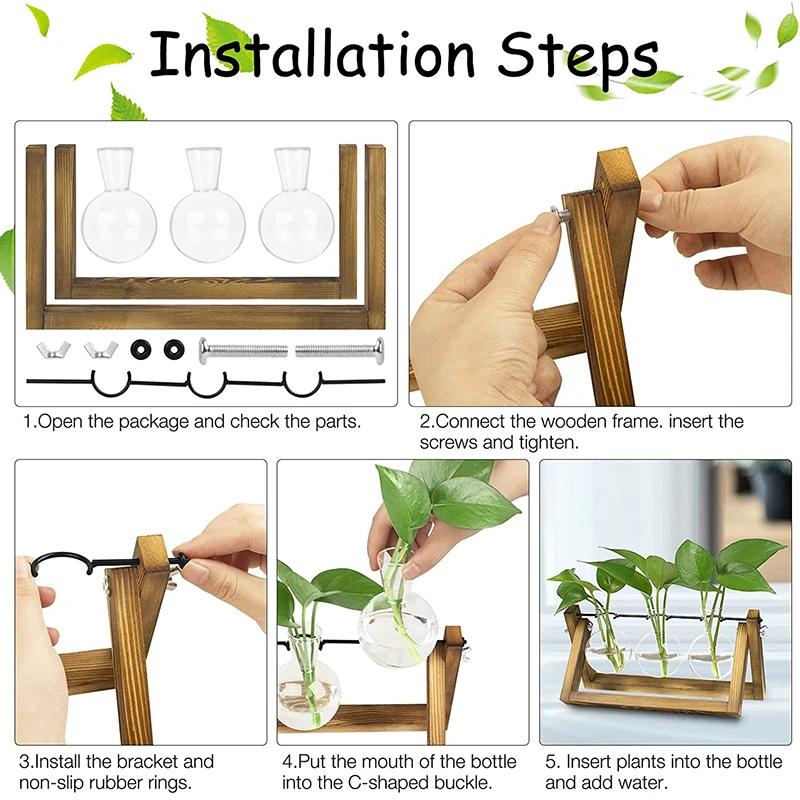 Installation Steps

1.Open the package and check the parts.

2.Connect the wooden frame. insert the screws and tighten.

3.Install the bracket and non-slip rubber rings.

4.Put the mouth of the bottle into the C-shaped buckle.

5. Insert plants into the bottle and add water.