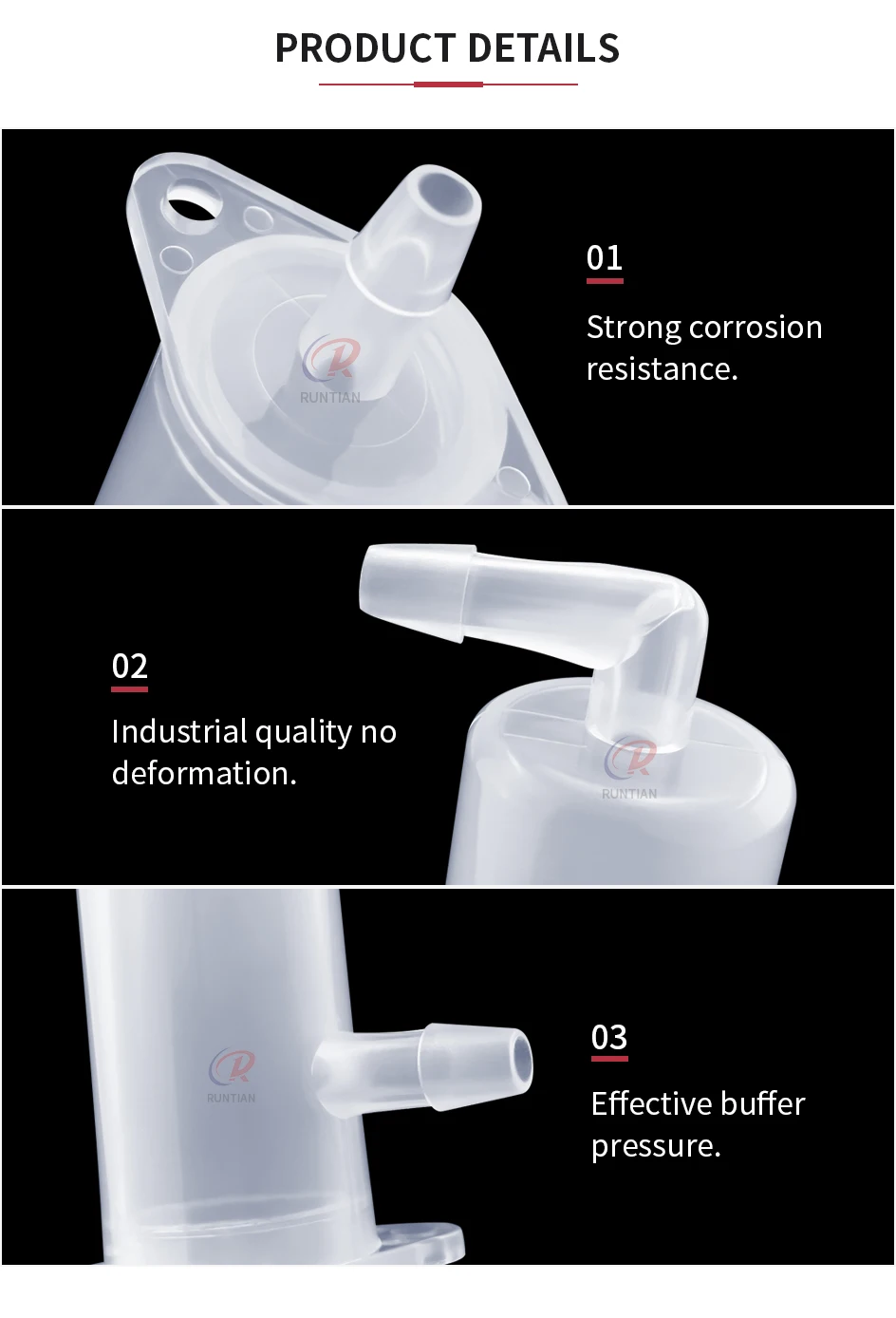 PRODUCT DETAILS

R
RUNTIAN

01

Strong corrosion resistance.

02

Industrial quality no deformation.

R
RUNTIAN

R
RUNTIAN

03

Effective buffer pressure.