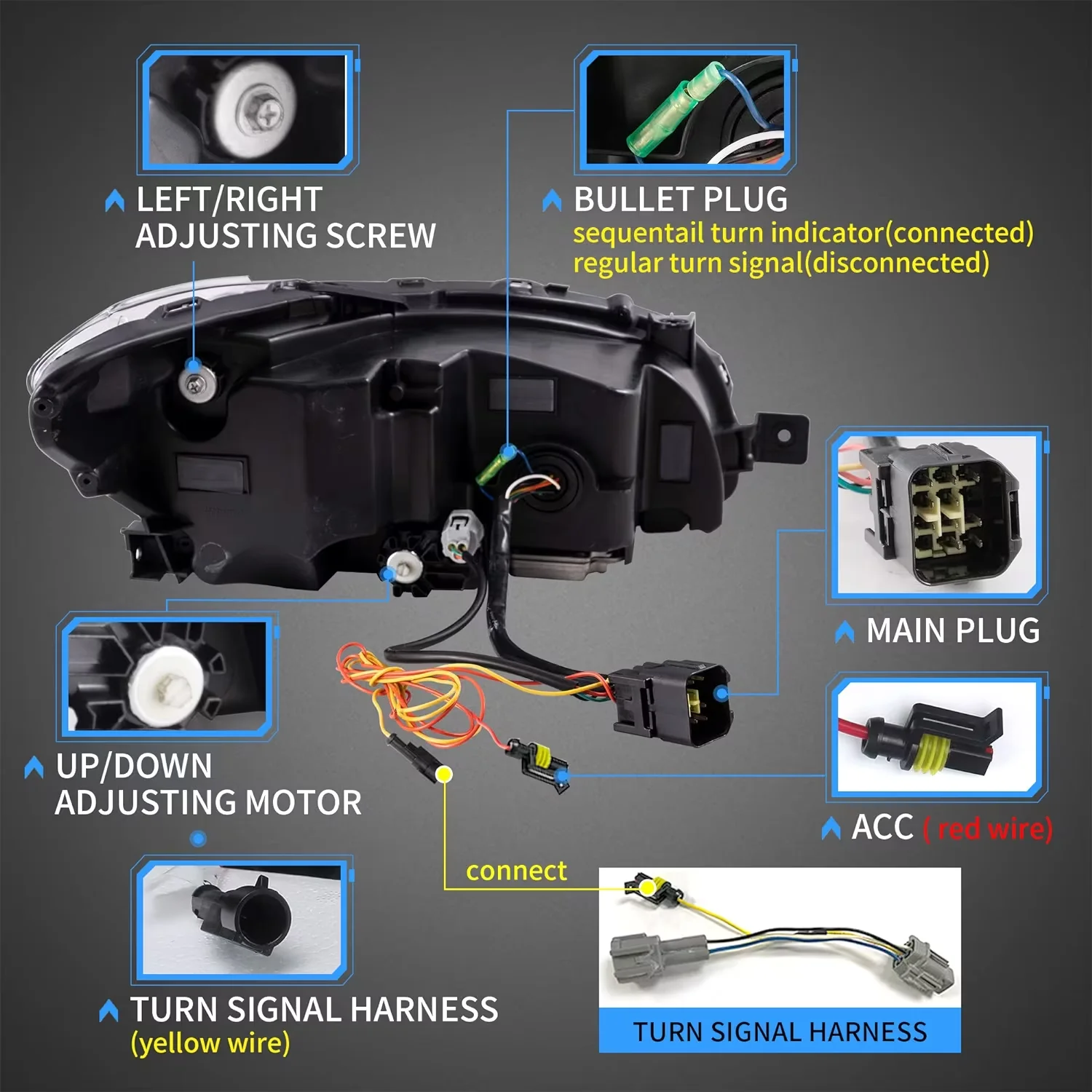 LEFT/RIGHT ADJUSTING SCREW

BULLET PLUG
sequentail turn indicator(connected)
regular turn signal(disconnected)

MAIN PLUG

UP/DOWN ADJUSTING MOTOR

ACC ( red wire)

connect

TURN SIGNAL HARNESS
(yellow wire)

TURN SIGNAL HARNESS