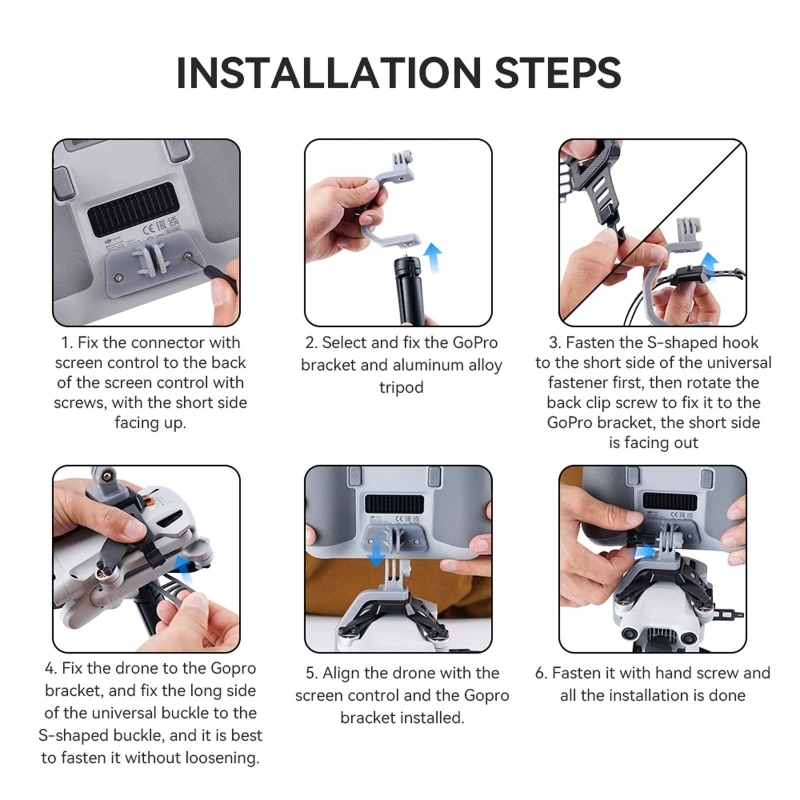 INSTALLATION STEPS

1. Fix the connector with screen control to the back of the screen control with screws, with the short side facing up.

2. Select and fix the GoPro bracket and aluminum alloy tripod

3. Fasten the S-shaped hook to the short side of the universal fastener first, then rotate the back clip screw to fix it to the GoPro bracket, the short side is facing out

4. Fix the drone to the Gopro bracket, and fix the long side of the universal buckle to the S-shaped buckle, and it is best to fasten it without loosening.

5. Align the drone with the screen control and the Gopro bracket installed.

6. Fasten it with hand screw and all the installation is done