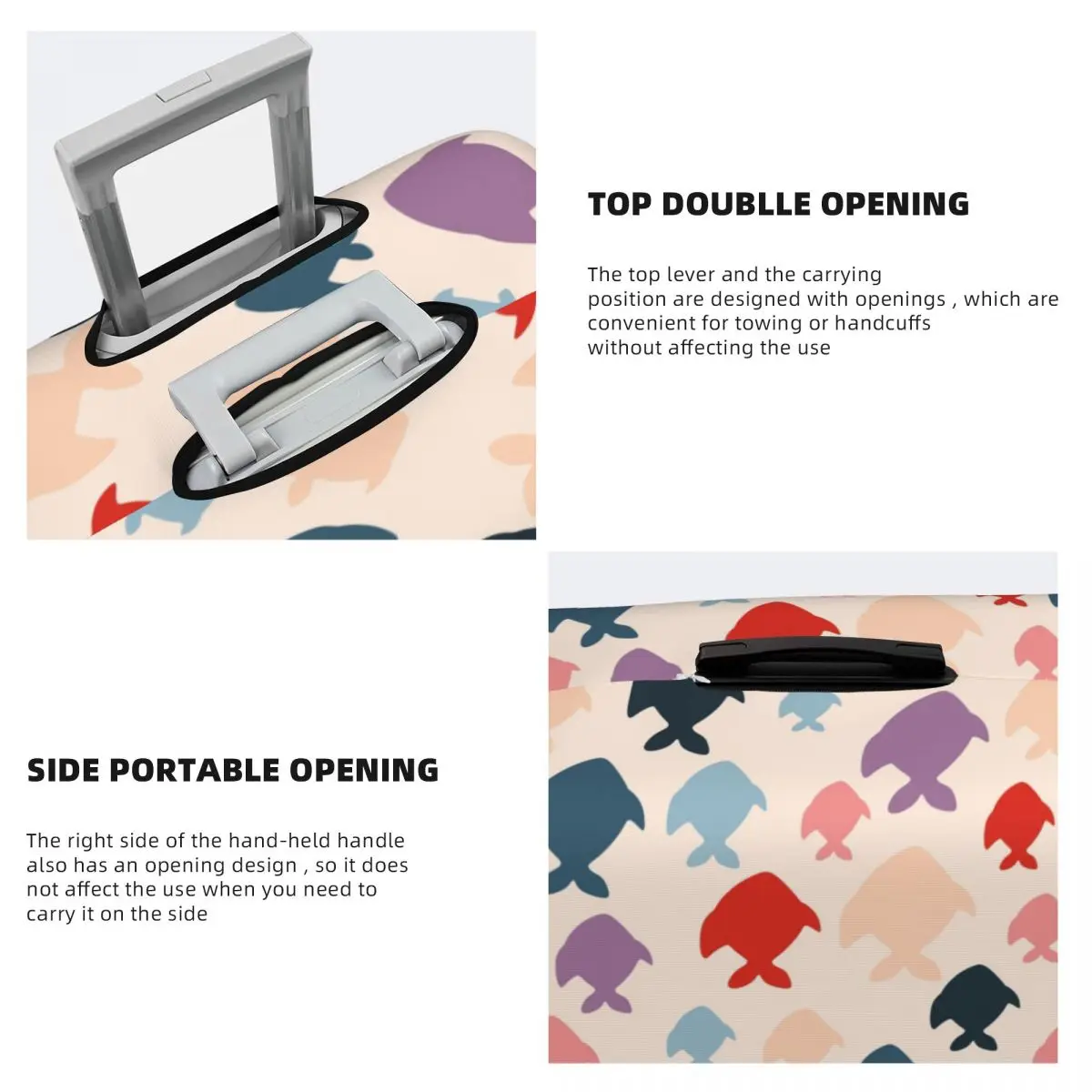 TOP DOUBLLE OPENING

The top lever and the carrying position are designed with openings , which are convenient for towing or handcuffs without affecting the use

SIDE PORTABLE OPENING

The right side of the hand-held handle also has an opening design , so it does not affect the use when you need to carry it on the side