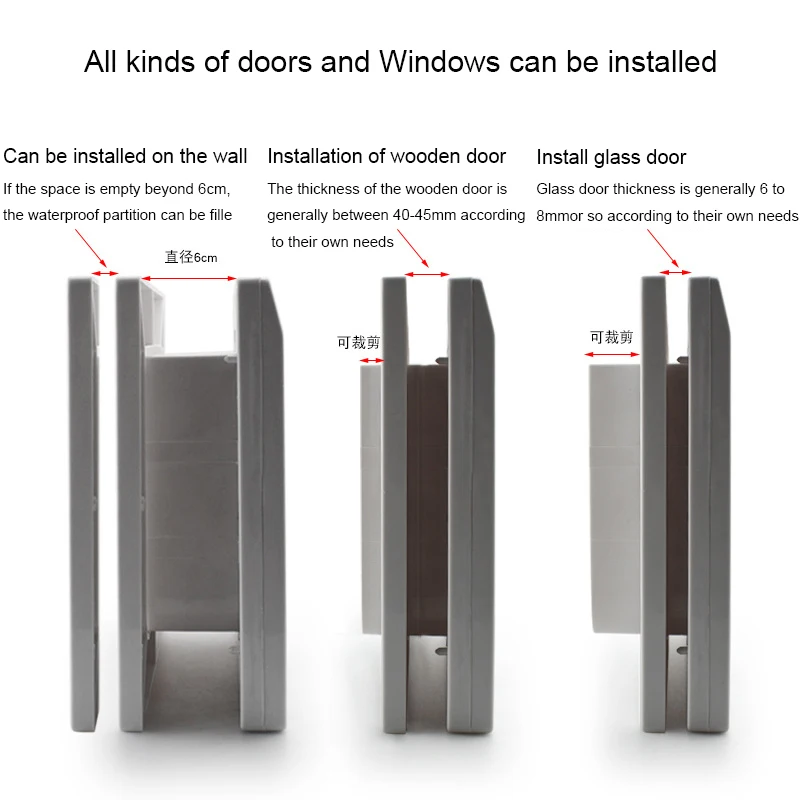 All kinds of doors and Windows can be installed

Can be installed on the wall

If the space is empty beyond 6cm, the waterproof partition can be fille

直径6cm

Installation of wooden door

The thickness of the wooden door is generally between 40-45mm according to their own needs

可裁剪

Install glass door

Glass door thickness is generally 6 to 8mmor so according to their own needs

可裁剪