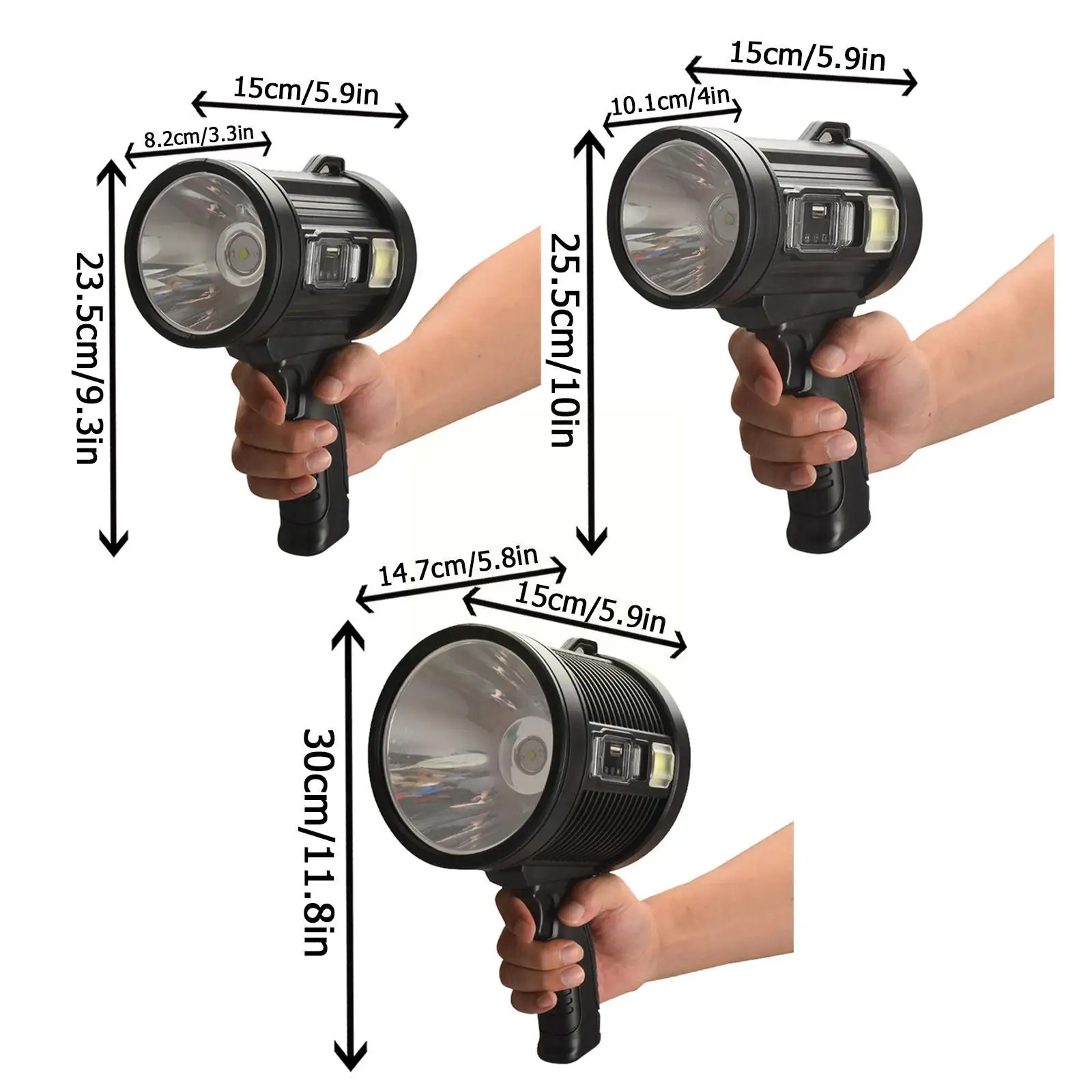 15cm/5.9in
8.2cm/3.3in
23.5cm/9.3in

15cm/5.9in
10.1cm/4in
25.5cm/10in

14.7cm/5.8in
15cm/5.9in
30cm/11.8in