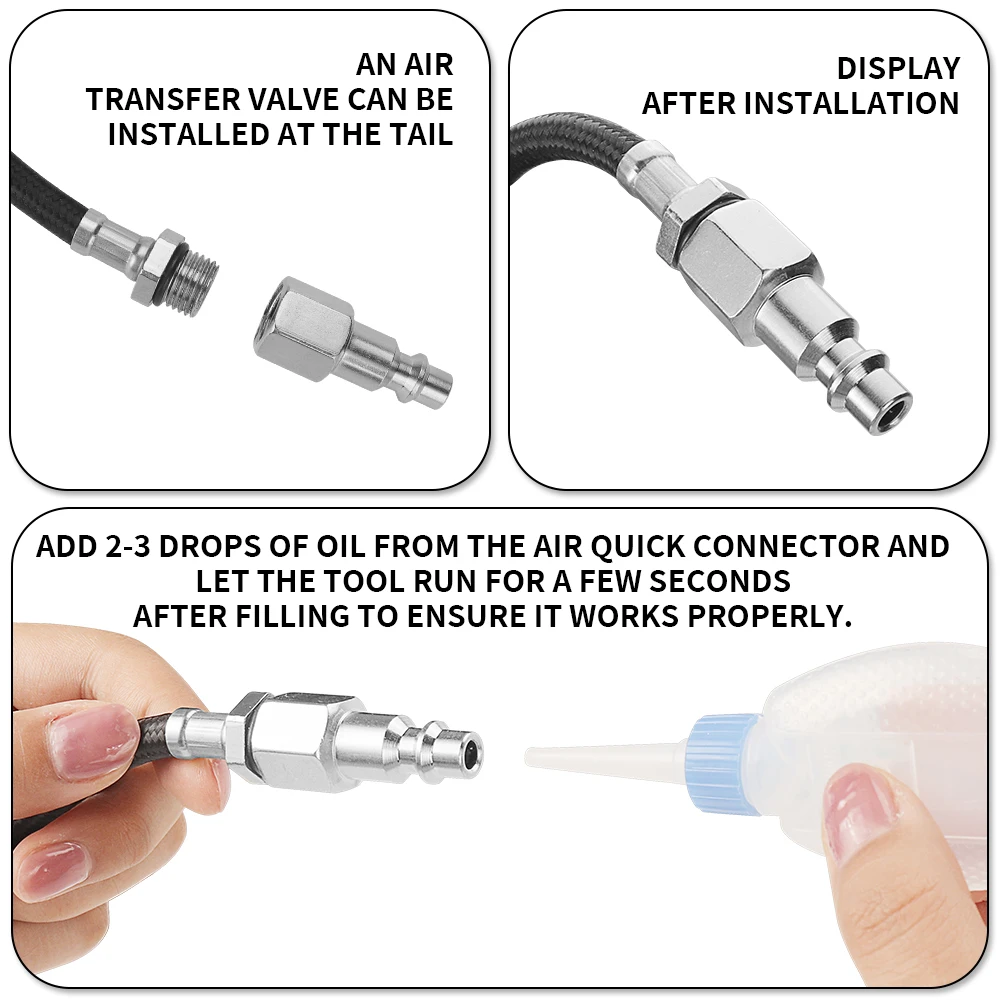 AN AIR TRANSFER VALVE CAN BE INSTALLED AT THE TAIL

DISPLAY AFTER INSTALLATION

ADD 2-3 DROPS OF OIL FROM THE AIR QUICK CONNECTOR AND LET THE TOOL RUN FOR A FEW SECONDS AFTER FILLING TO ENSURE IT WORKS PROPERLY.