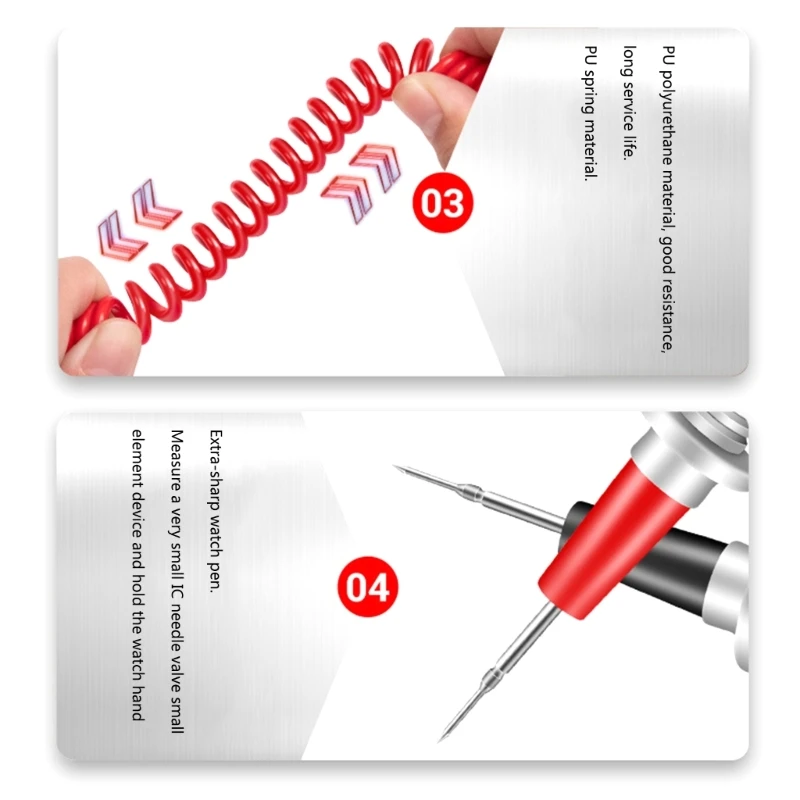 03

PU polyurethane material, good resistance, long service life.
PU spring material.

04

Extra-sharp watch pen.
Measure a very small IC needle valve small element device and hold the watch hand