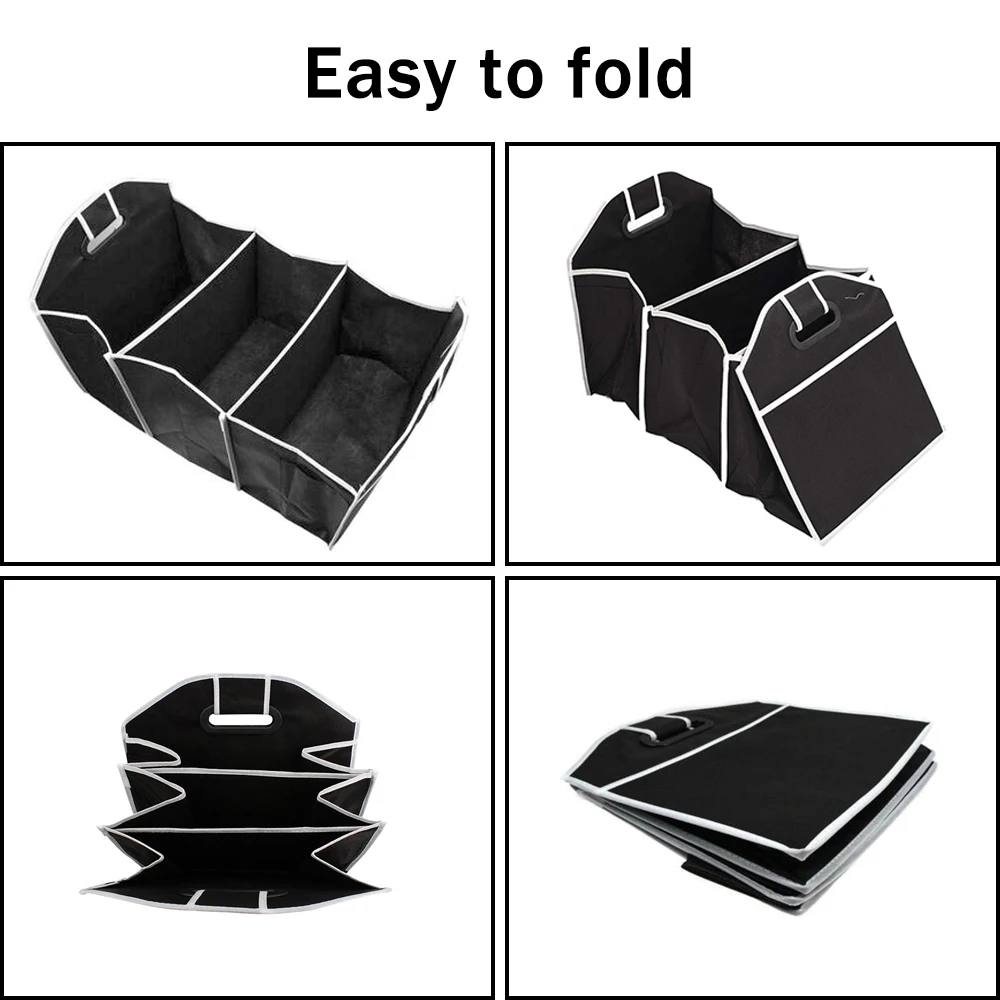 Easy to fold