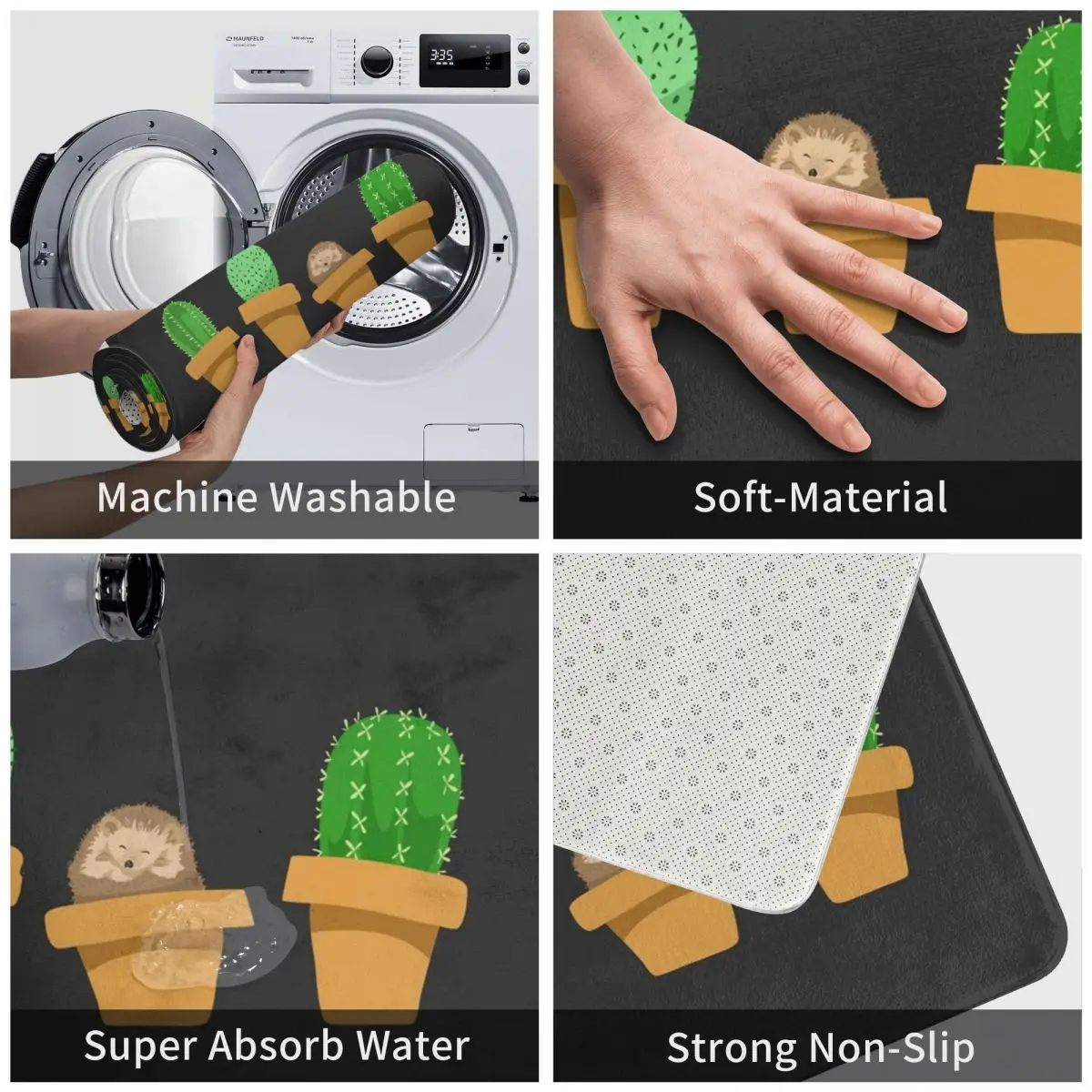 MAUNFELD

3:35

Machine Washable

Soft-Material

Super Absorb Water

Strong Non-Slip