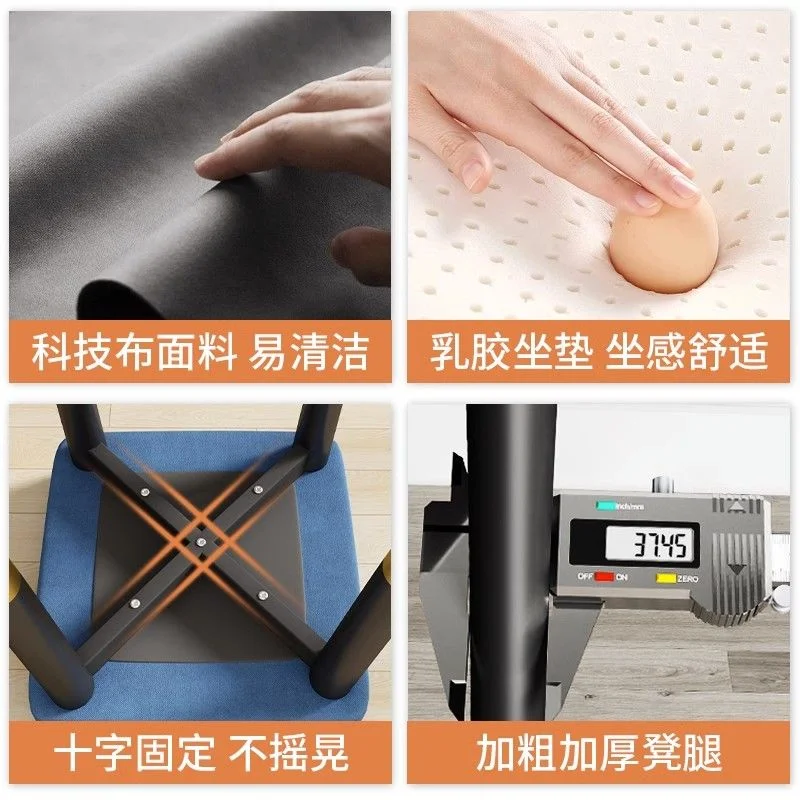 科技布面料 易清洁

乳胶坐垫 坐感舒适

十字固定 不摇晃

inch/mm

37.45

OFF ON ZERO

加粗加厚凳腿