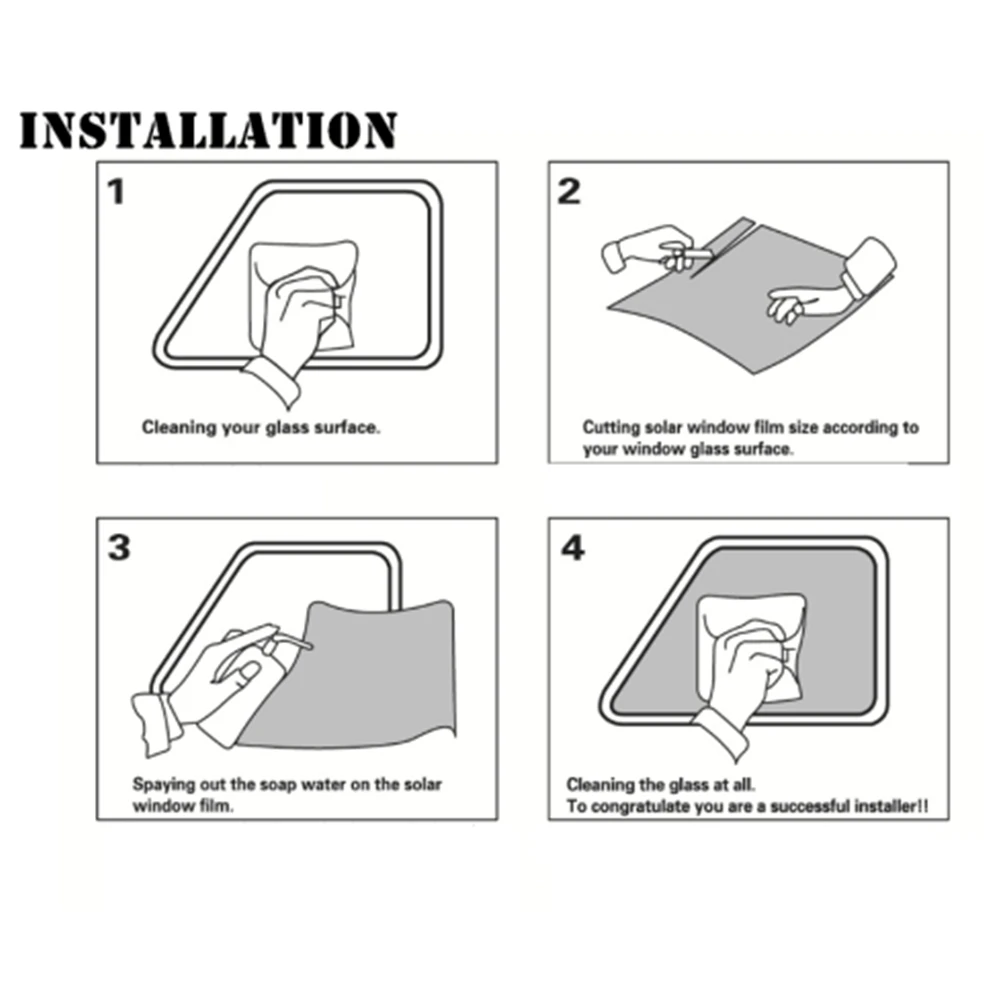 INSTALLATION

1

Cleaning your glass surface.

2

Cutting solar window film size according to your window glass surface.

3

Spaying out the soap water on the solar window film.

4

Cleaning the glass at all.
To congratulate you are a successful installer!!