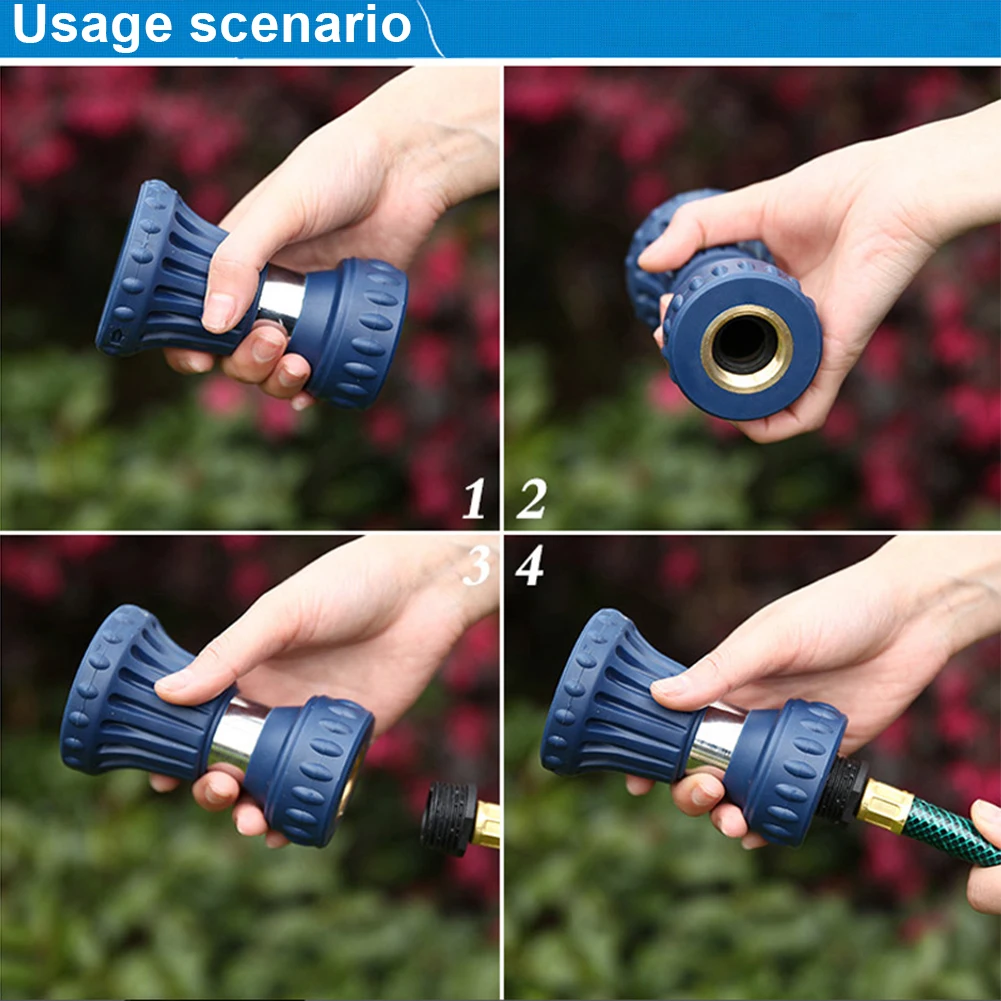 Usage scenario

1

2

3

4