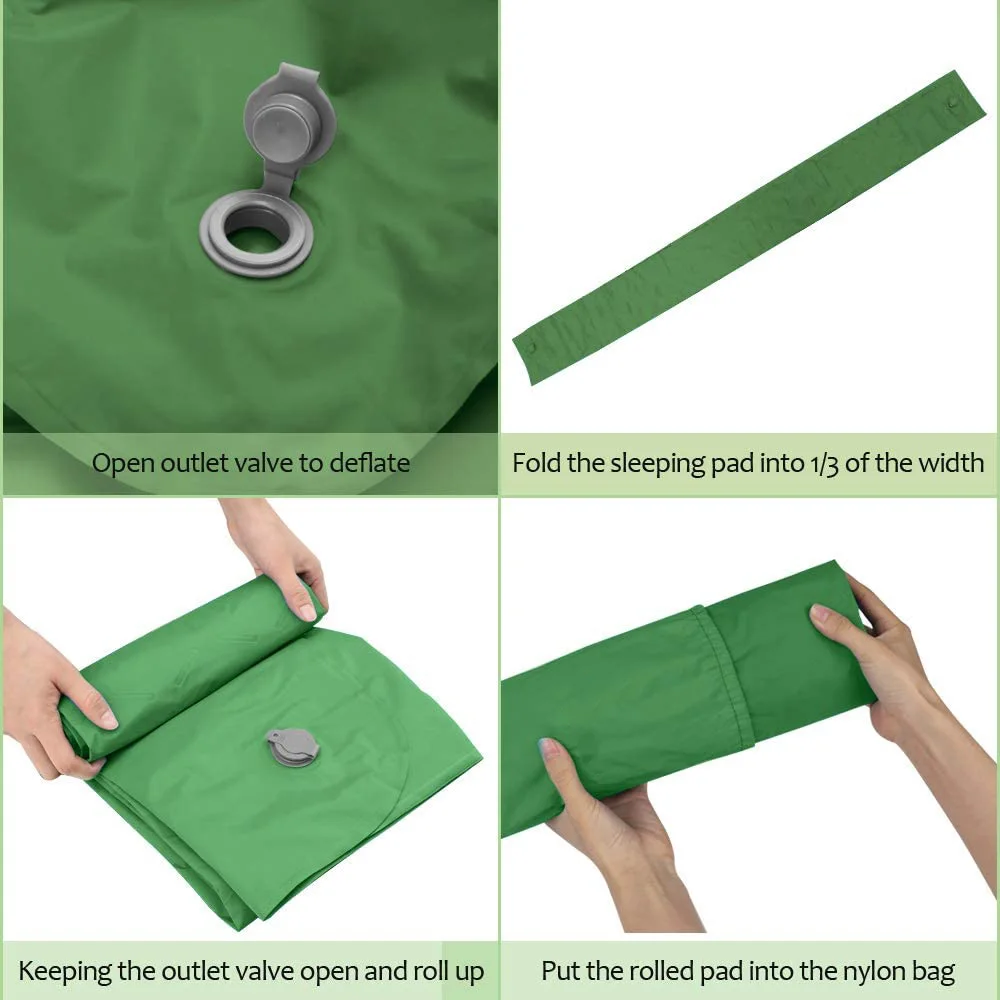 Open outlet valve to deflate

Fold the sleeping pad into 1/3 of the width

Keeping the outlet valve open and roll up

Put the rolled pad into the nylon bag