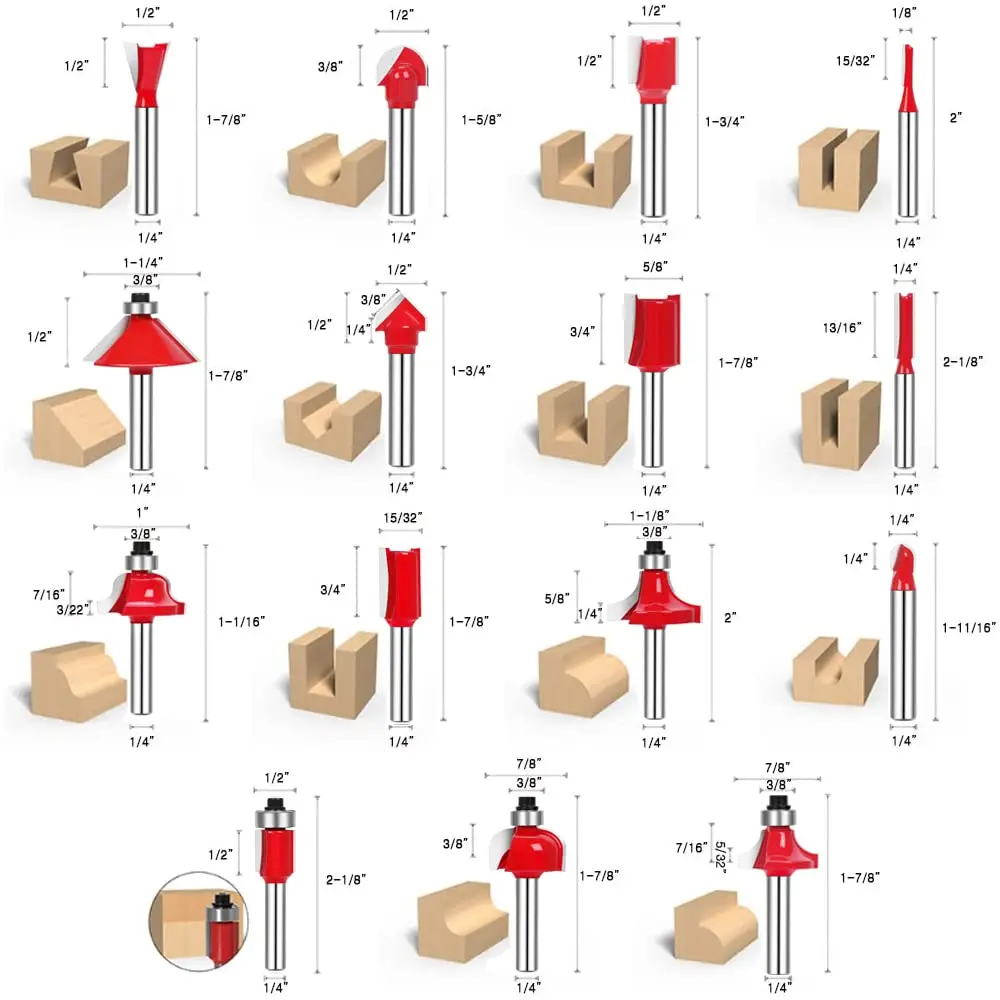 1/2"
1/2"
1-7/8"
1/4"

1/2"
3/8"
1-5/8"
1/4"

1/2"
1/2"
1-3/4"
1/4"

1/8"
15/32"
2"
1/4"

1-1/4"
3/8"
1/2"
1-7/8"
1/4"

1/2"
3/8"
1/2"
1/4"
1-3/4"
1/4"

5/8"
3/4"
1-7/8"
1/4"

1/4"
13/16"
2-1/8"
1/4"

1"
3/8"
7/16"
3/22"
1-1/16"
1/4"

15/32"
3/4"
1-7/8"
1/4"

1-1/8"
3/8"
5/8"
1/4"
2"
1/4"

1/4"
1/4"
1-11/16"
1/4"

1/2"
1/2"
2-1/8"
1/4"

7/8"
3/8"
3/8"
1-7/8"
1/4"

7/8"
3/8"
7/16"
5/32"
1-7/8"
1/4"