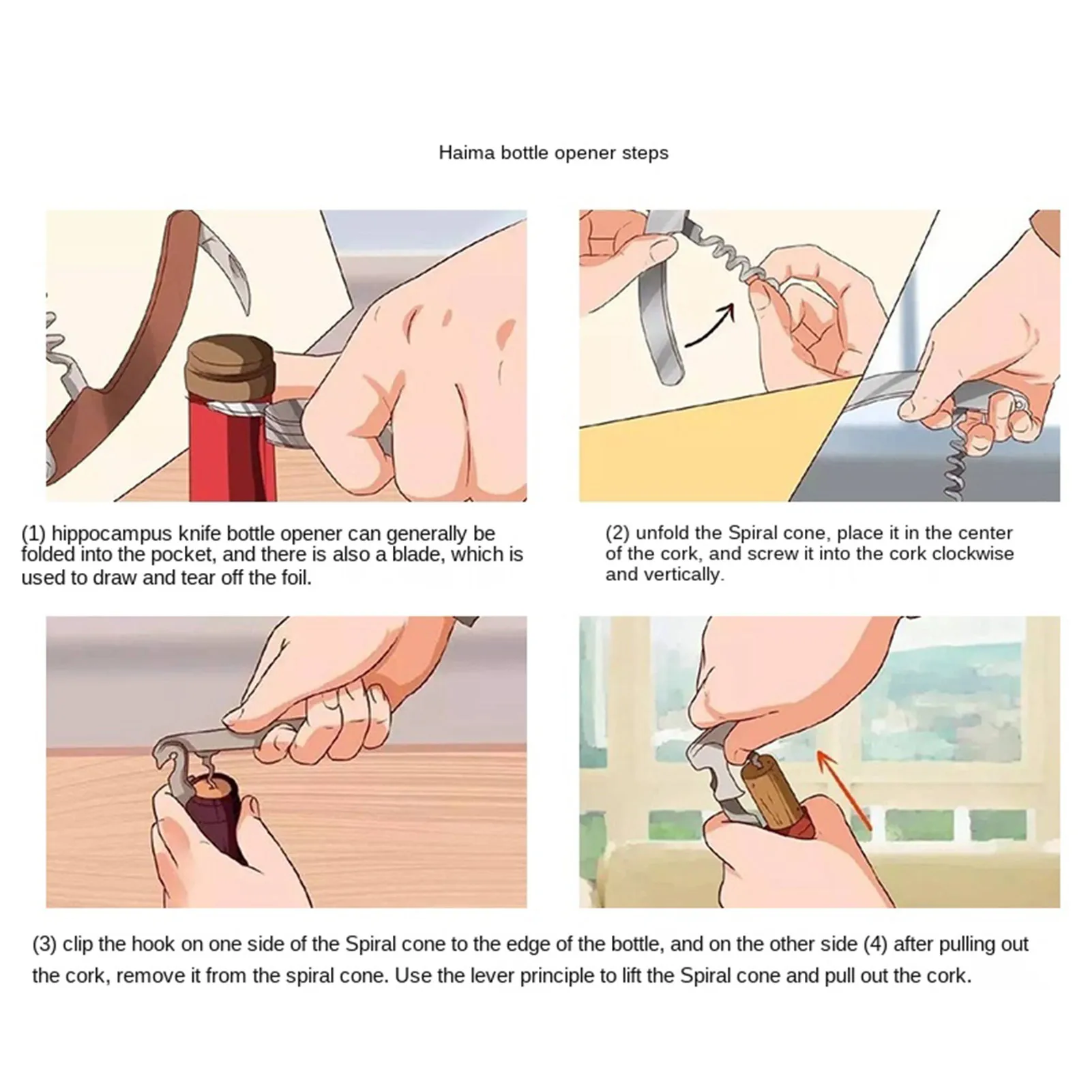 Haima bottle opener steps

(1) hippocampus knife bottle opener can generally be folded into the pocket, and there is also a blade, which is used to draw and tear off the foil.

(2) unfold the Spiral cone, place it in the center of the cork, and screw it into the cork clockwise and vertically.

(3) clip the hook on one side of the Spiral cone to the edge of the bottle, and on the other side (4) after pulling out the cork, remove it from the spiral cone. Use the lever principle to lift the Spiral cone and pull out the cork.