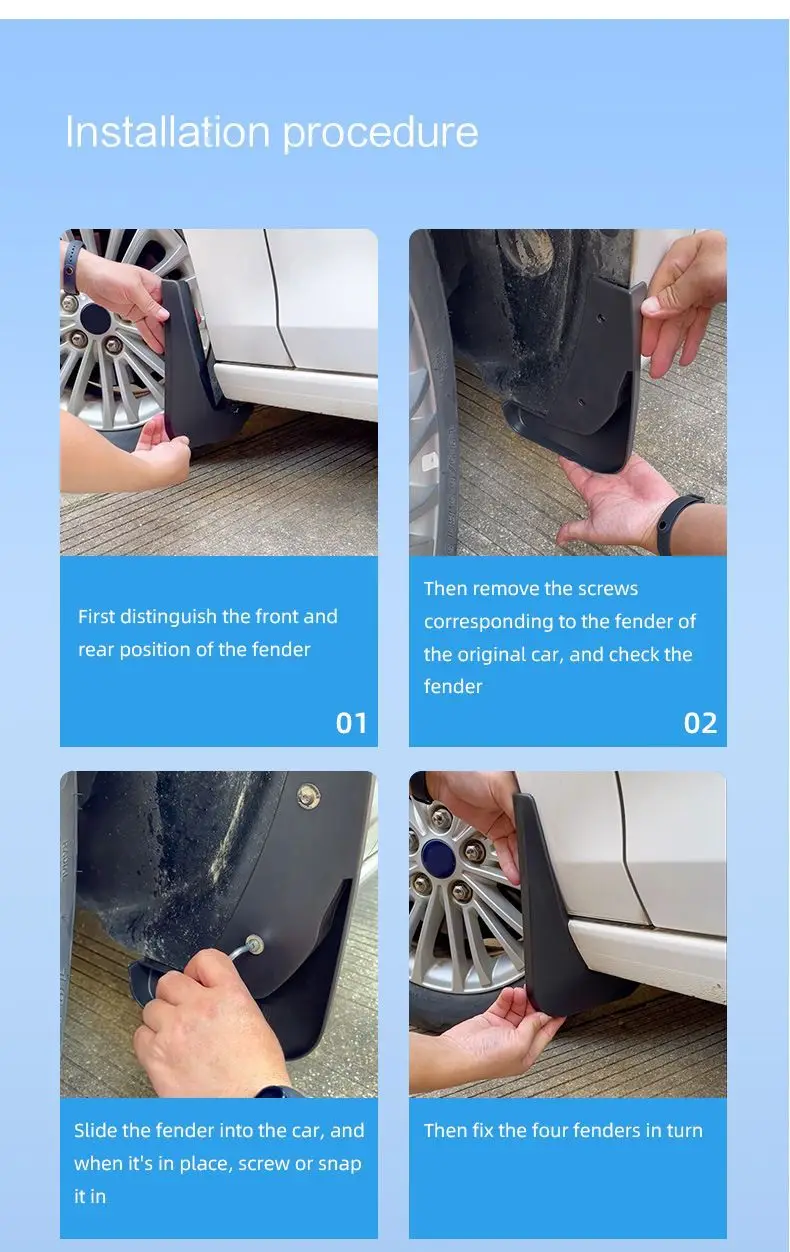 Installation procedure

First distinguish the front and rear position of the fender

01

Then remove the screws corresponding to the fender of the original car, and check the fender

02

Slide the fender into the car, and when it's in place, screw or snap it in

Then fix the four fenders in turn