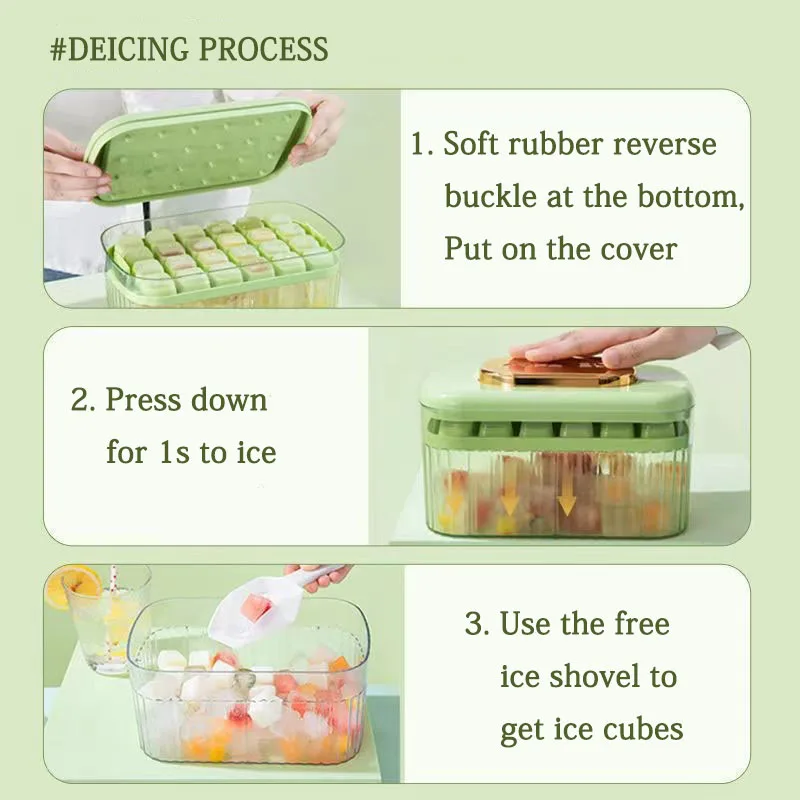 #DEICING PROCESS

1. Soft rubber reverse buckle at the bottom, Put on the cover

2. Press down for 1s to ice

3. Use the free ice shovel to get ice cubes