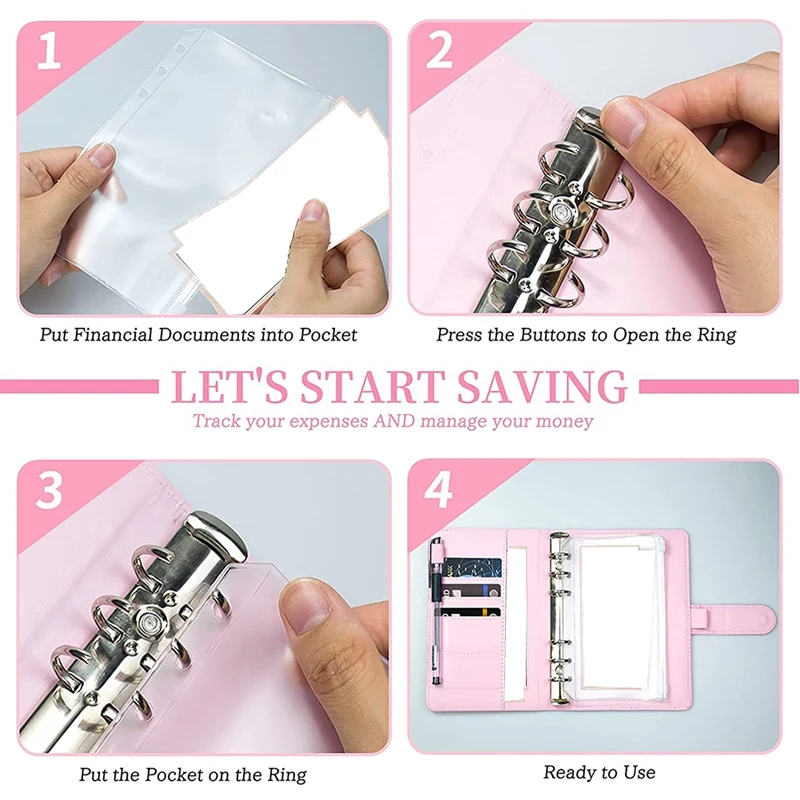 1

Put Financial Documents into Pocket

2

Press the Buttons to Open the Ring

LET'S START SAVING

Track your expenses AND manage your money

3

Put the Pocket on the Ring

4

Ready to Use