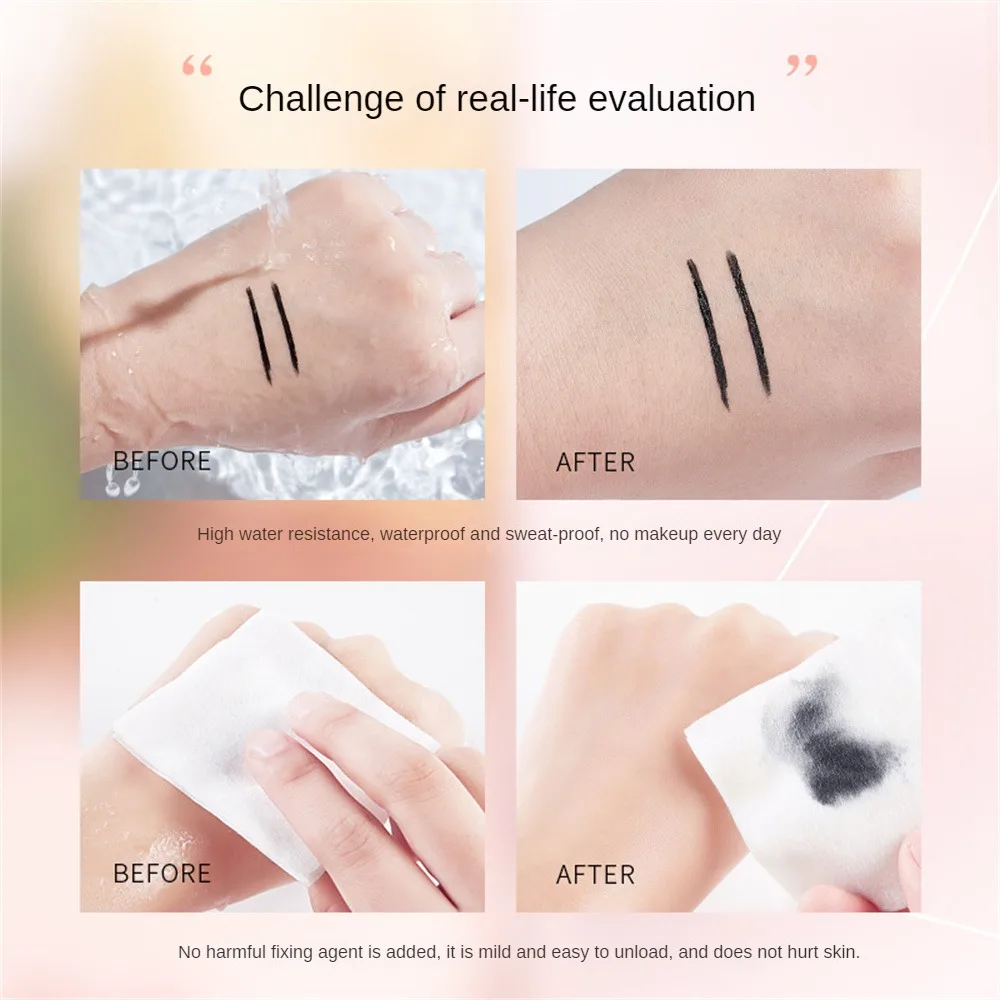 “ ”
Challenge of real-life evaluation

BEFORE

AFTER

High water resistance, waterproof and sweat-proof, no makeup every day

BEFORE

AFTER

No harmful fixing agent is added, it is mild and easy to unload, and does not hurt skin.