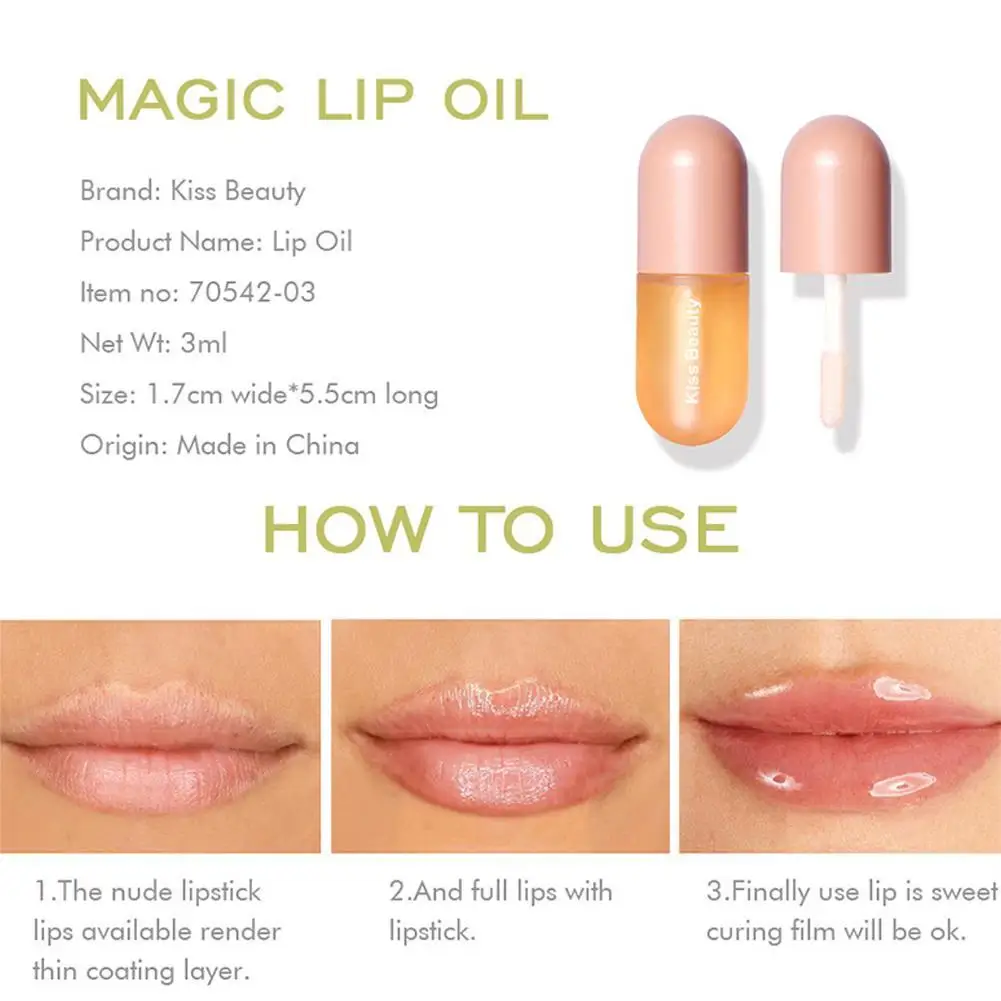 MAGIC LIP OIL

Brand: Kiss Beauty

Product Name: Lip Oil

Item no: 70542-03

Net Wt: 3ml

Size: 1.7cm wide*5.5cm long

Origin: Made in China

Kiss Beauty

HOW TO USE

1.The nude lipstick lips available render thin coating layer.

2.And full lips with lipstick.

3.Finally use lip is sweet curing film will be ok.