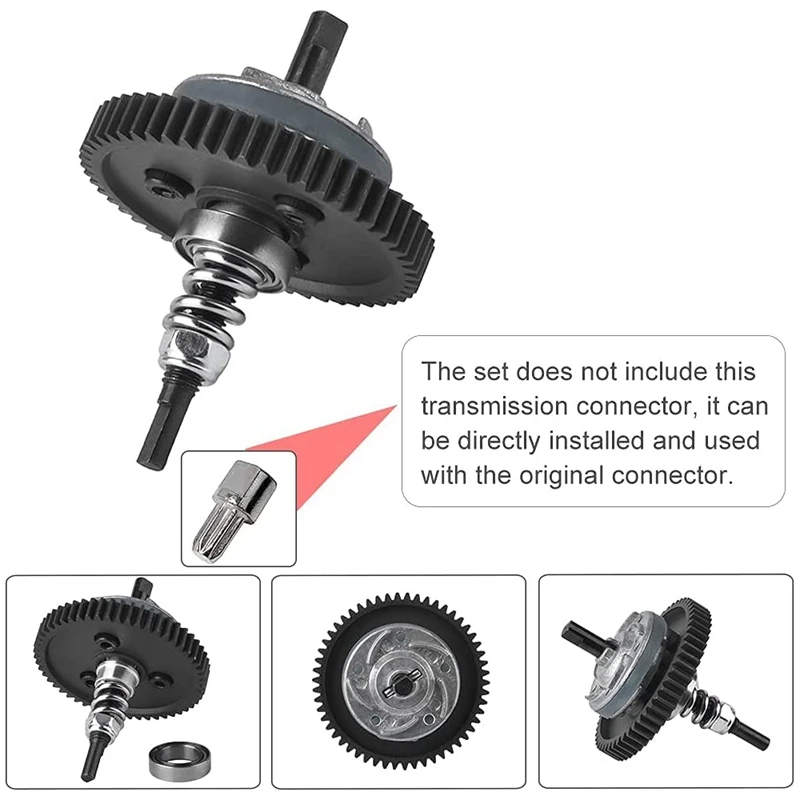 The set does not include this transmission connector, it can be directly installed and used with the original connector.