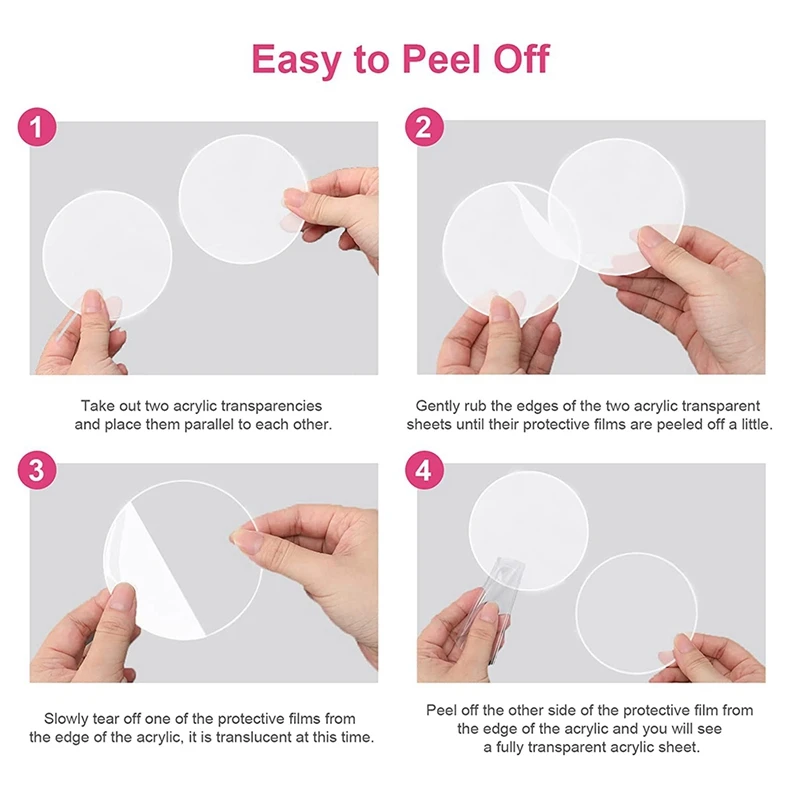 Easy to Peel Off

1

Take out two acrylic transparencies and place them parallel to each other.

2

Gently rub the edges of the two acrylic transparent sheets until their protective films are peeled off a little.

3

Slowly tear off one of the protective films from the edge of the acrylic, it is translucent at this time.

4

Peel off the other side of the protective film from the edge of the acrylic and you will see a fully transparent acrylic sheet.