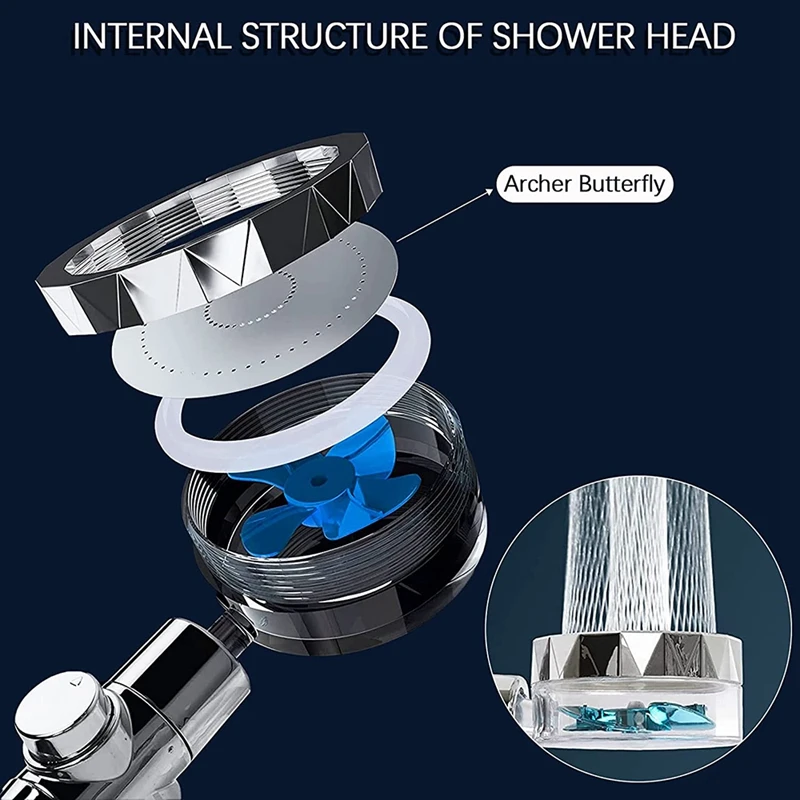 INTERNAL STRUCTURE OF SHOWER HEAD

Archer Butterfly