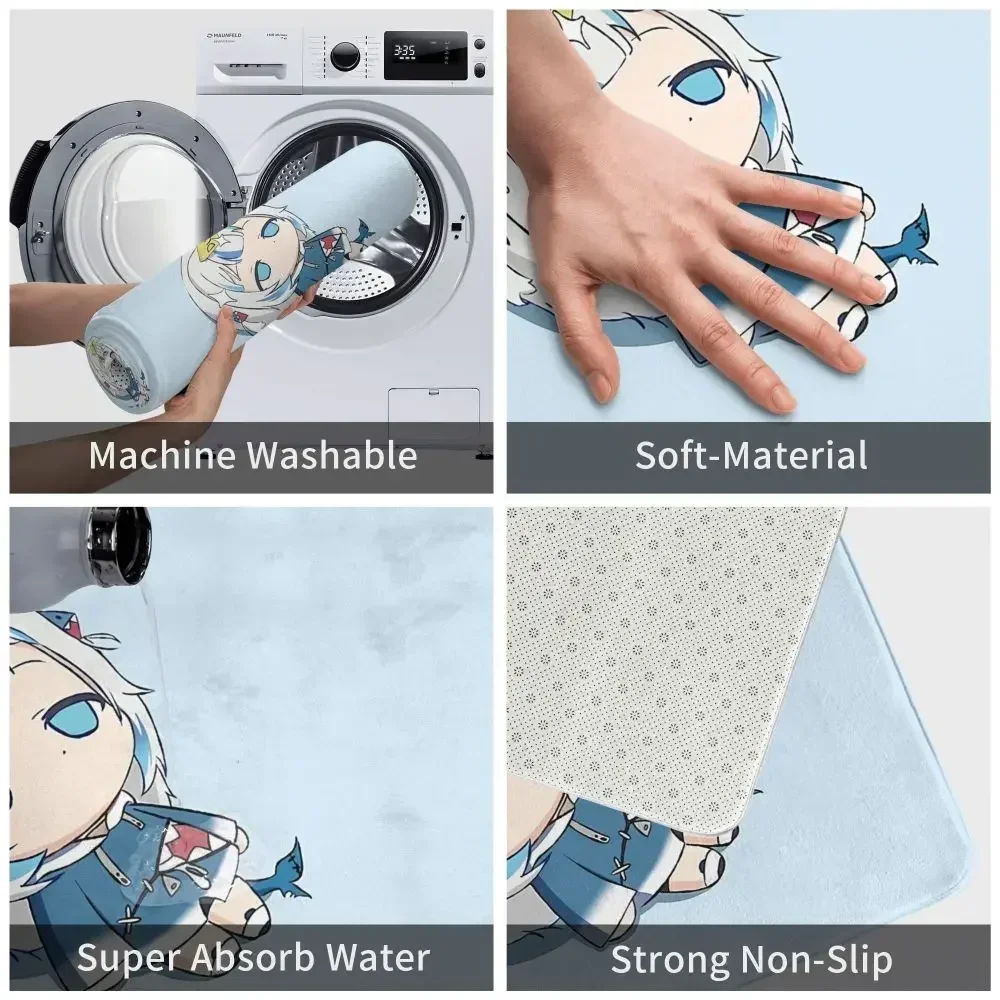 MAUNFELD

3:35

Machine Washable

Soft-Material

Super Absorb Water

Strong Non-Slip