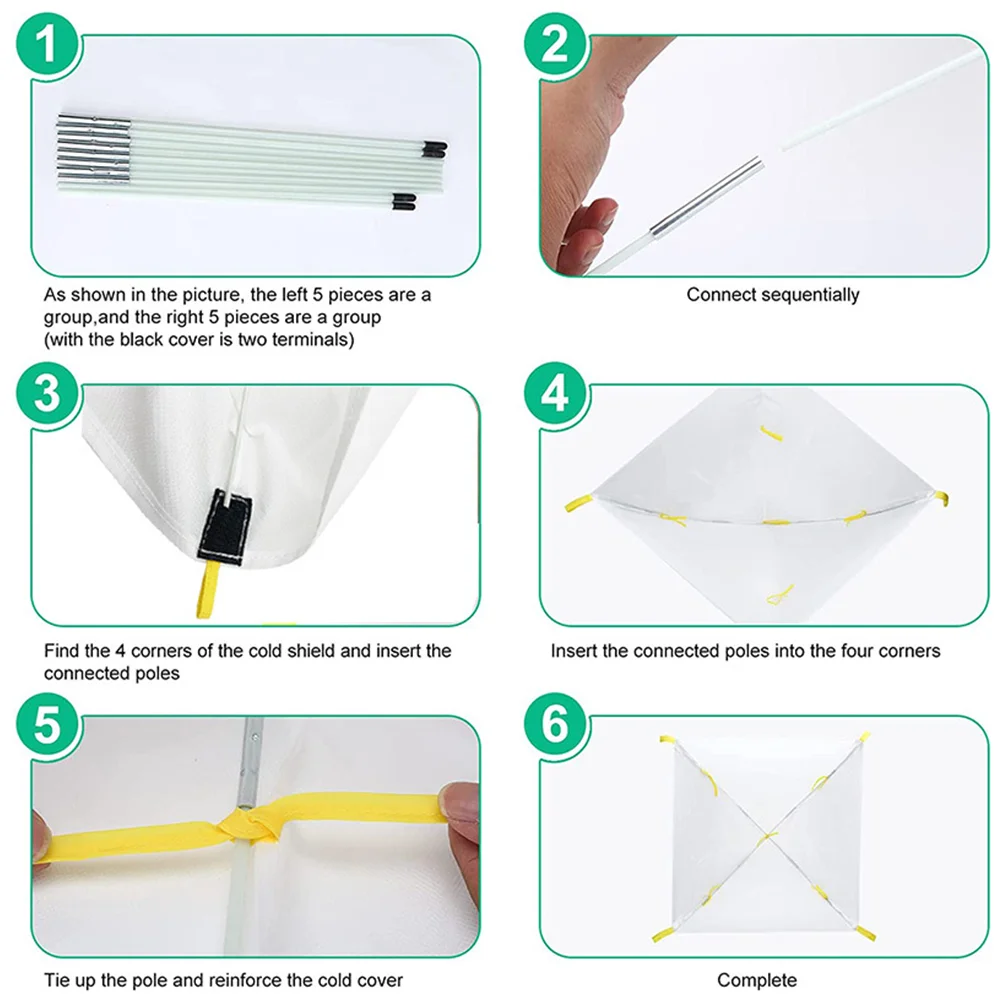 1

As shown in the picture, the left 5 pieces are a group,and the right 5 pieces are a group (with the black cover is two terminals)

2

Connect sequentially

3

Find the 4 corners of the cold shield and insert the connected poles

4

Insert the connected poles into the four corners

5

Tie up the pole and reinforce the cold cover

6

Complete