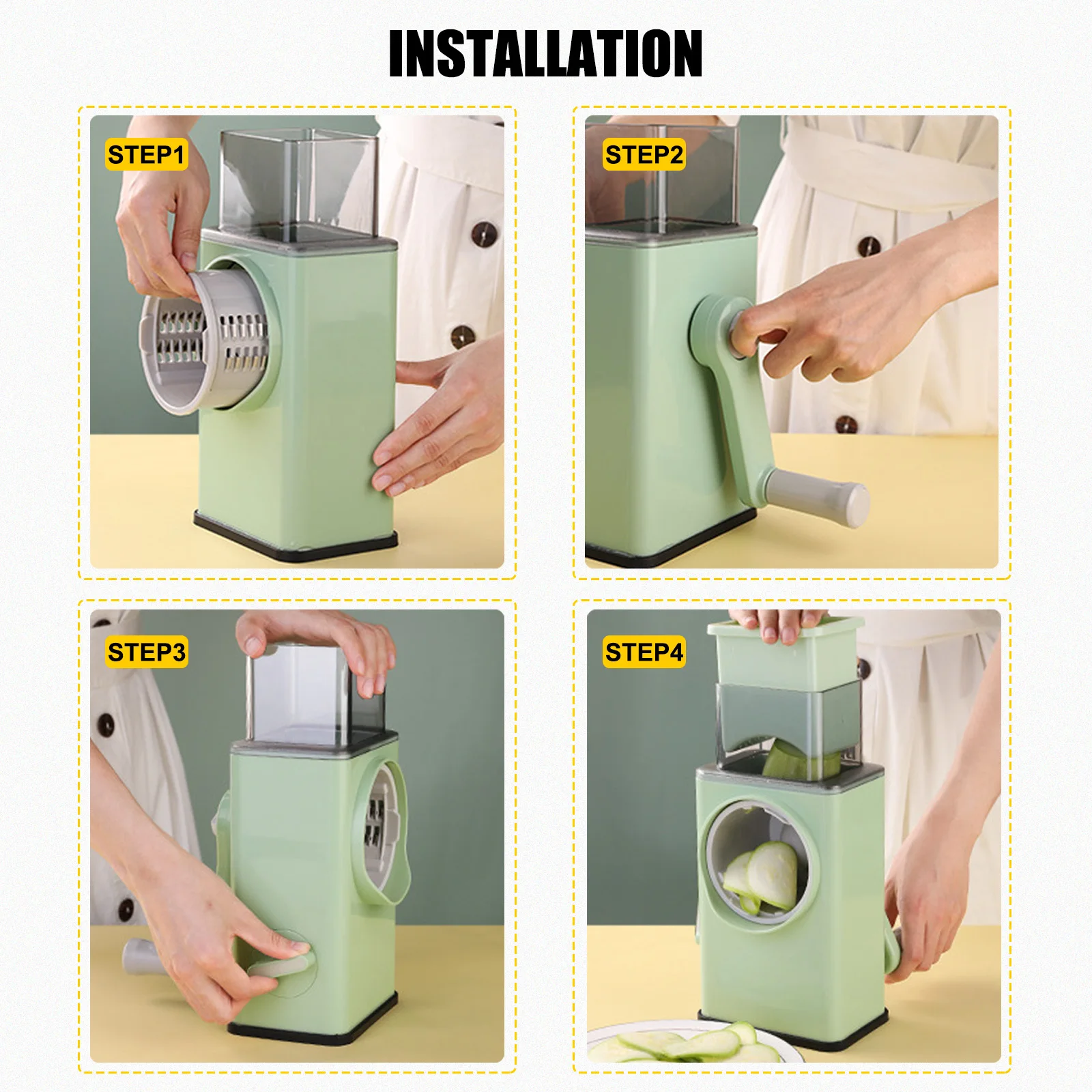 INSTALLATION

STEP1

STEP2

STEP3

STEP4