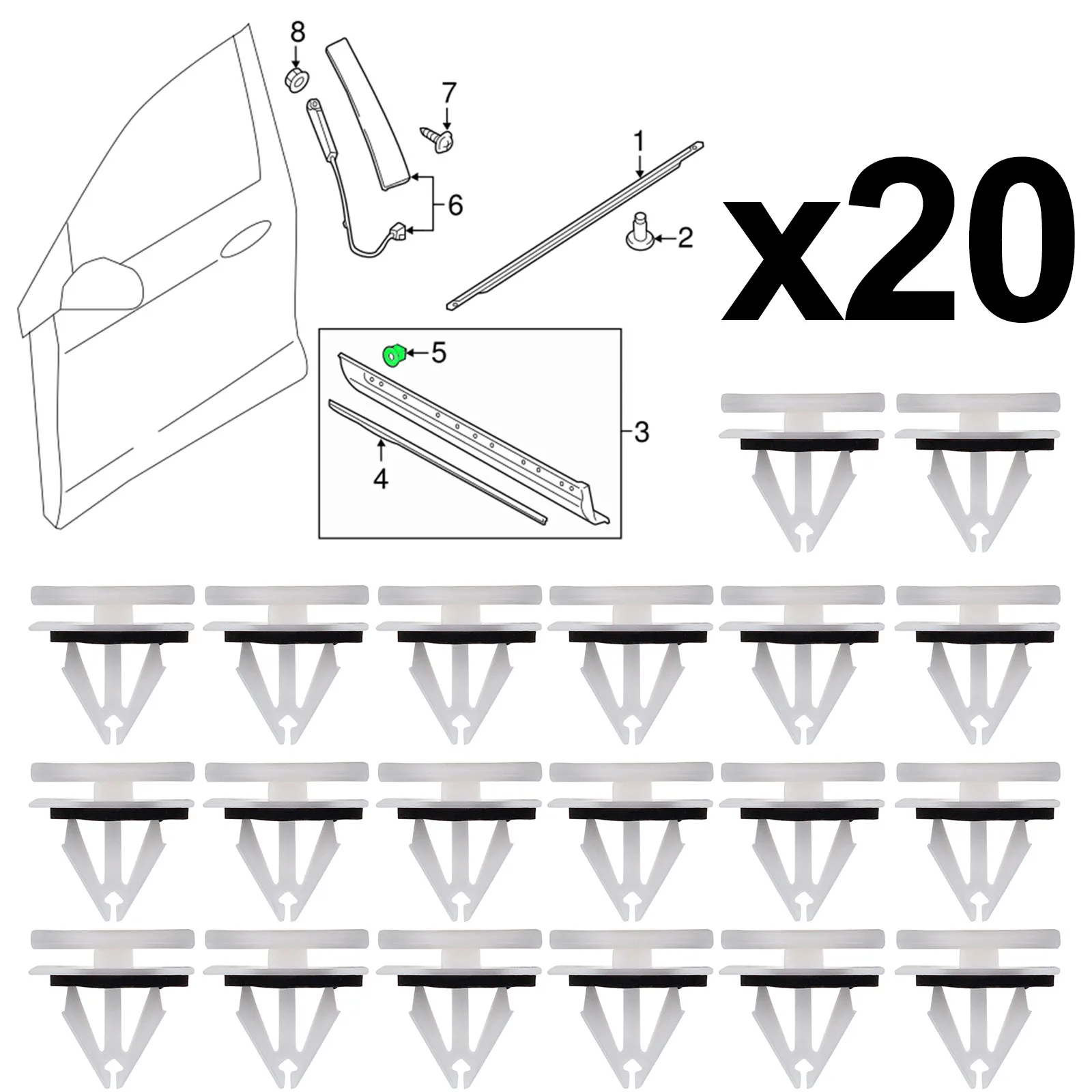 8
7
1
6
2
x20
5
3
4