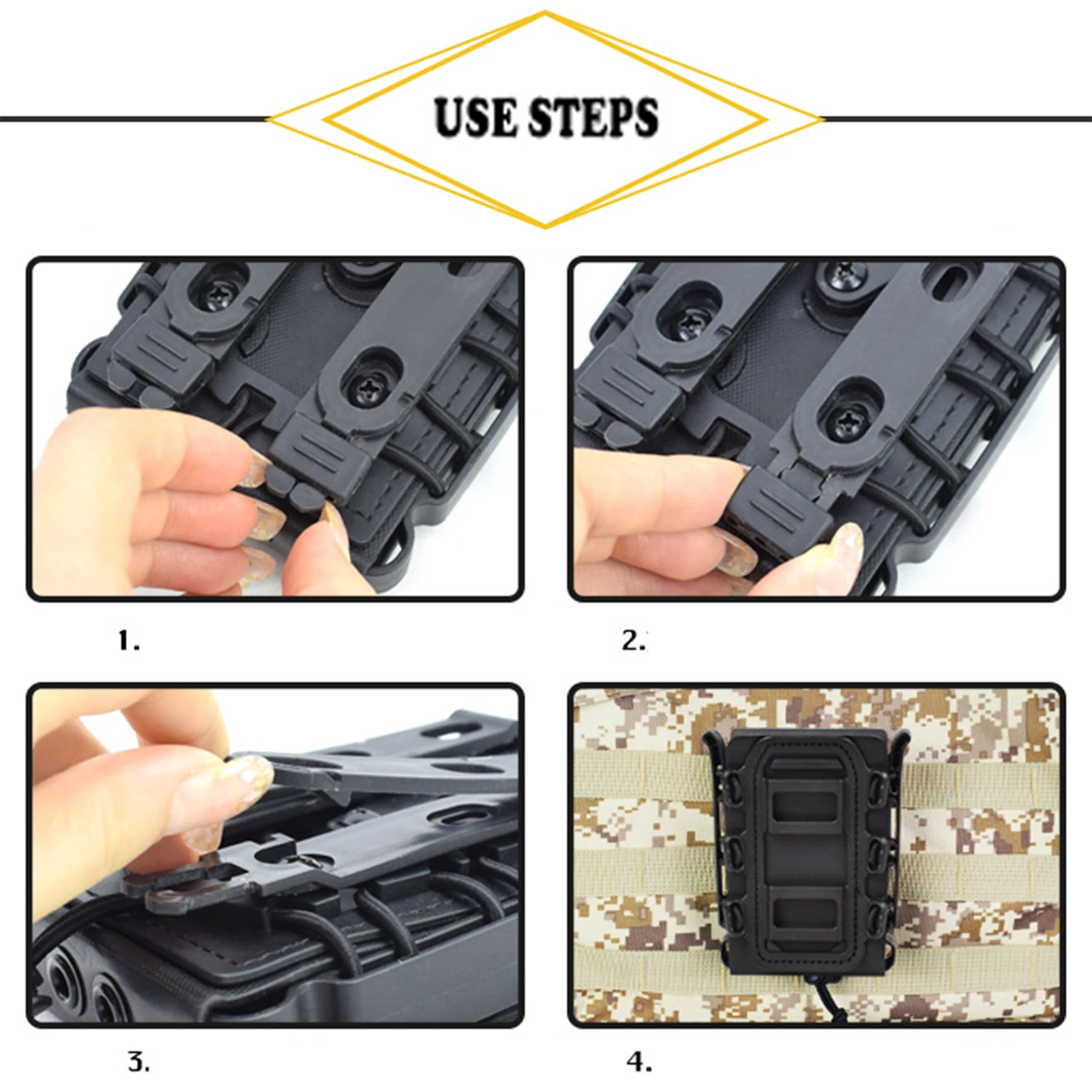 USE STEPS

1.

2.

3.

4.